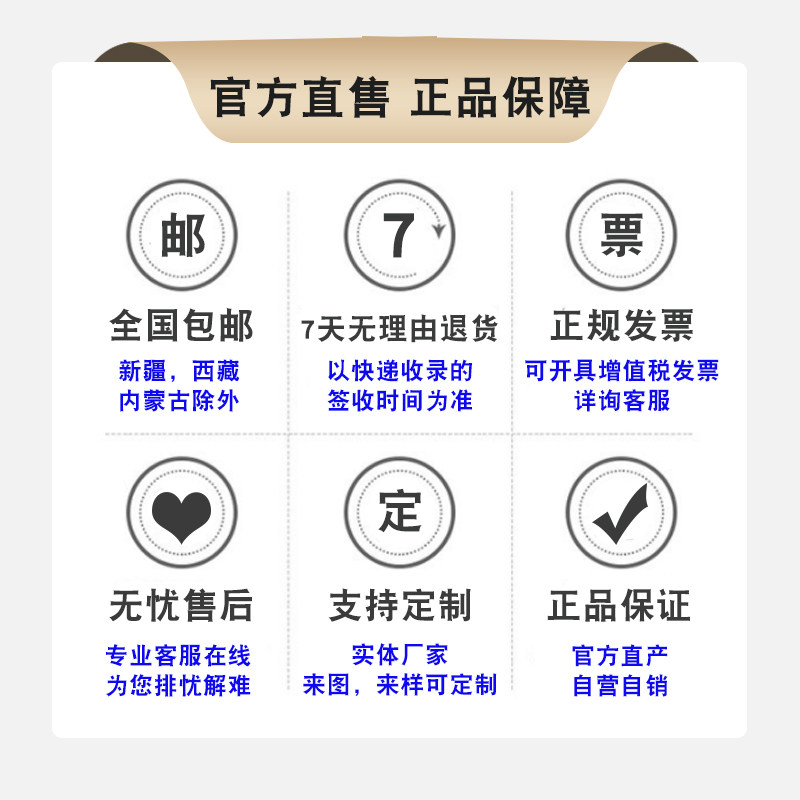 官方直售 正品保障

邮

全国包邮

新疆，西藏
内蒙古除外

7

7天无理由退货

以快递收录的
签收时间为准

票

正规发票

可开具增值税发票
详询客服

无忧售后

专业客服在线
为您排忧解难

定

支持定制

实体厂家
来图，来样可定制

正品保证

官方直产
自营自销