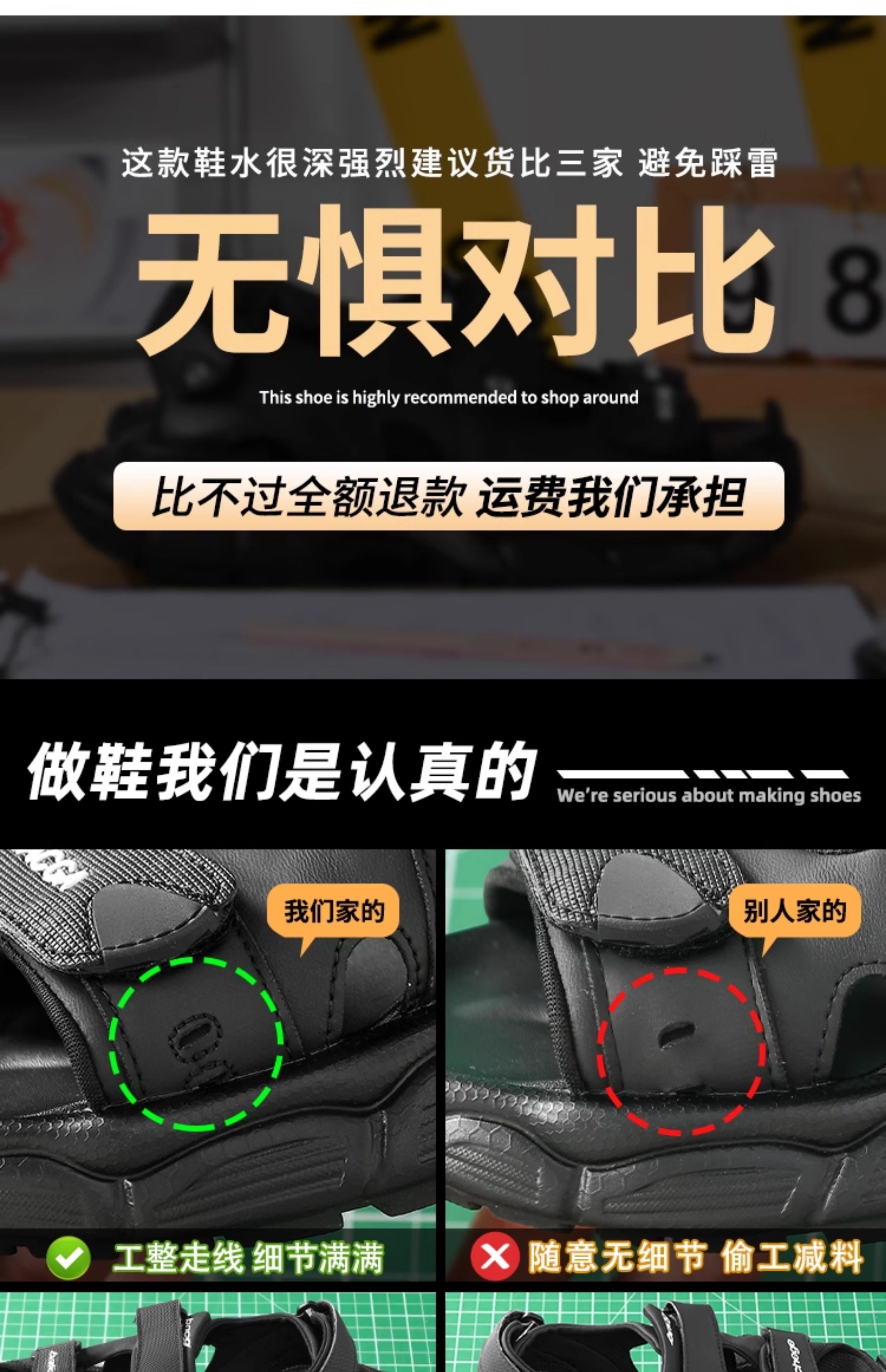 这款鞋水很深强烈建议货比三家 避免踩雷

无惧对比

This shoe is highly recommended to shop around

比不过全额退款 运费我们承担

做鞋我们是认真的

We're serious about making shoes

我们家的

别人家的

工整走线 细节满满

随意无细节 偷工减料