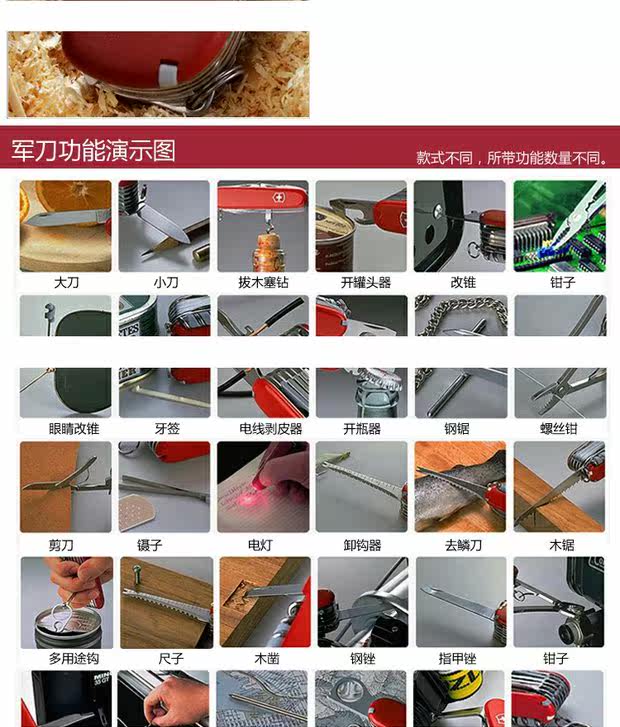 军刀功能演示图

款式不同，所带功能数量不同。

大刀
小刀
拔木塞钻
开罐头器
改锥
钳子

眼睛改锥
牙签
电线剥皮器
开瓶器
钢锯
螺丝钳

剪刀
镊子
电灯
卸钩器
去鳞刀
木锯

多用途钩
尺子
木凿
钢锉
指甲锉
钳子