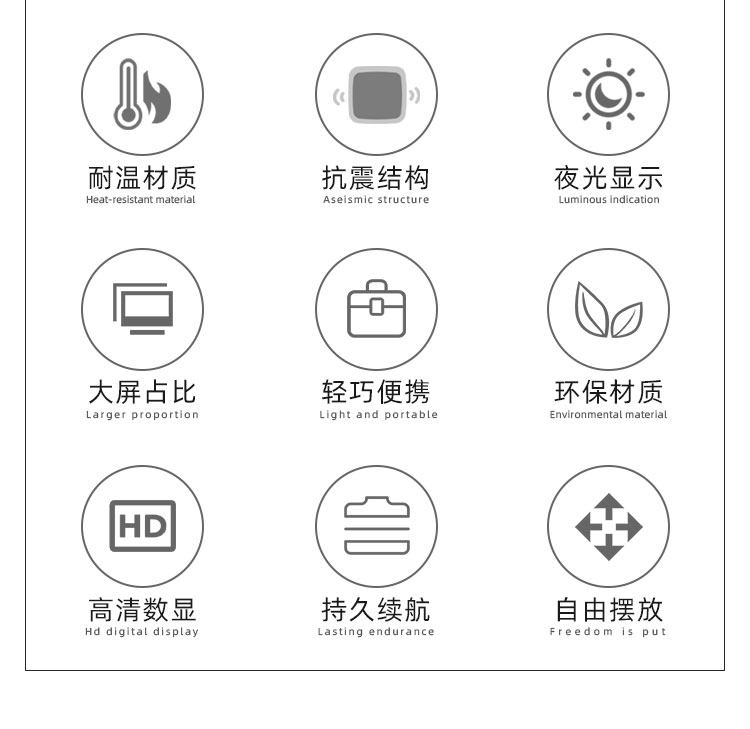 耐温材质
Heat-resistant material

抗震结构
Aseismic structure

夜光显示
Luminous indication

大屏占比
Larger proportion

轻巧便携
Light and portable

环保材质
Environmental material

HD

高清数显
Hd digital display

持久续航
Lasting endurance

自由摆放
Freedom is put