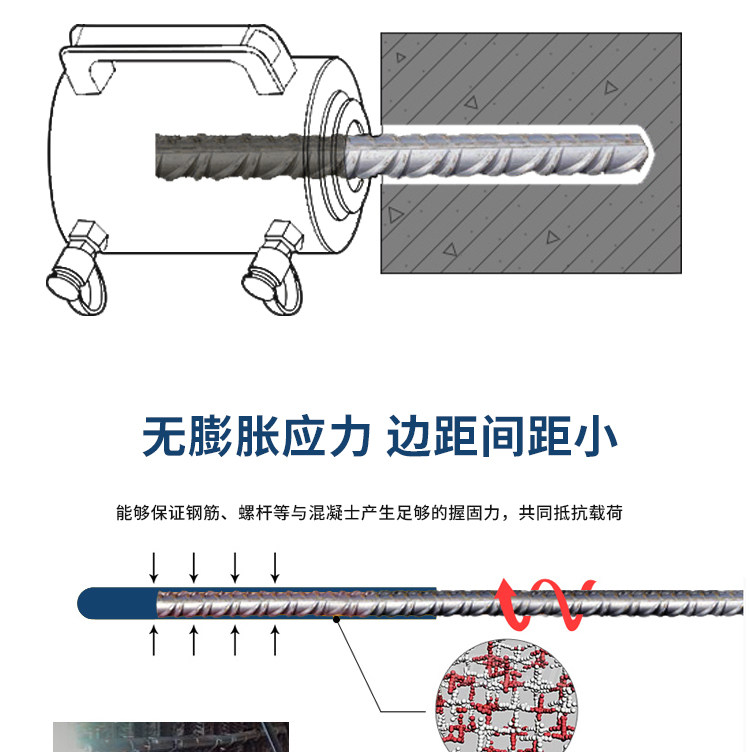 无膨胀应力 边距间距小

能够保证钢筋、螺杆等与混凝士产生足够的握固力，共同抵抗载荷