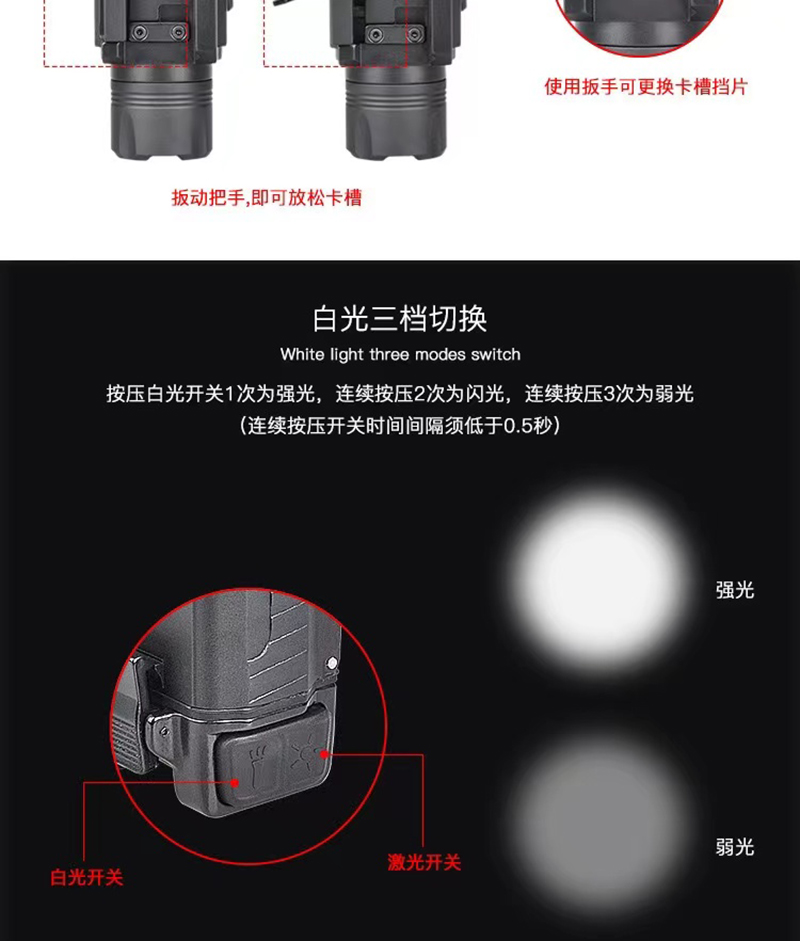 使用扳手可更换卡槽挡片

扳动把手,即可放松卡槽

白光三档切换

White light three modes switch

按压白光开关1次为强光，连续按压2次为闪光，连续按压3次为弱光
（连续按压开关时间间隔须低于0.5秒）

强光

弱光

白光开关

激光开关