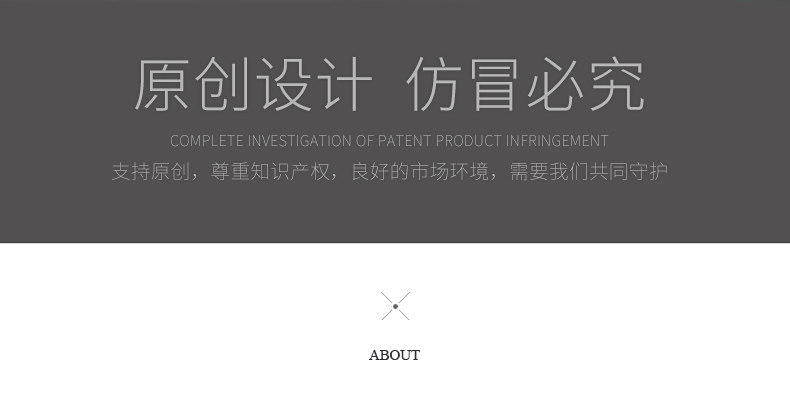 原创设计 仿冒必究

COMPLETE INVESTIGATION OF PATENT PRODUCT INFRINGEMENT

支持原创，尊重知识产权，良好的市场环境，需要我们共同守护

ABOUT