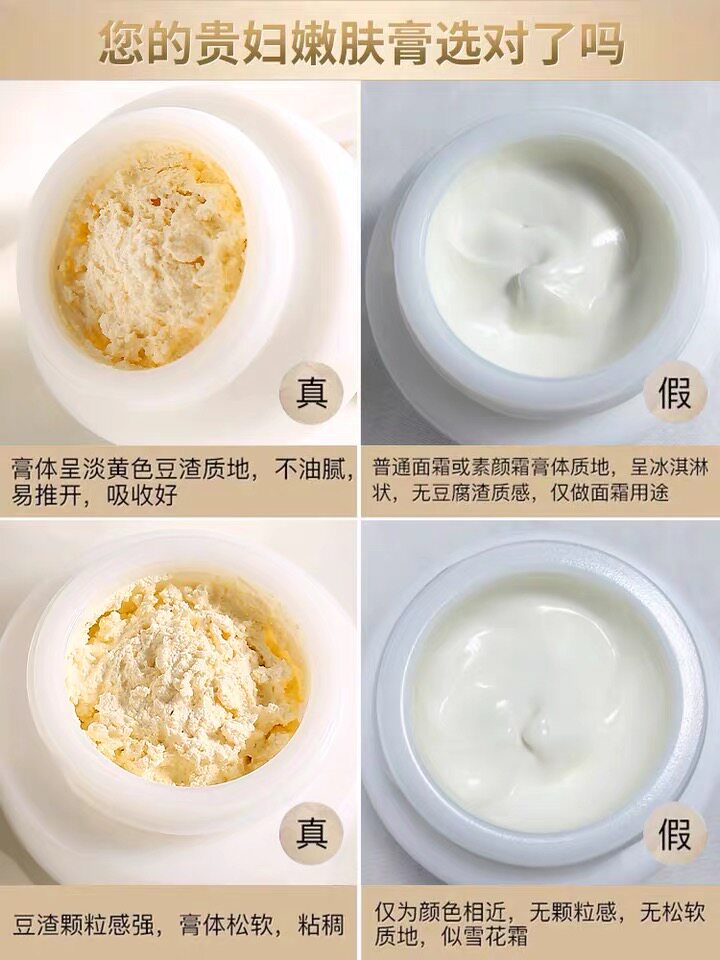 您的贵妇嫩肤膏选对了吗

真

膏体呈淡黄色豆渣质地，不油腻，易推开，吸收好

假

普通面霜或素颜霜膏体质地，呈冰淇淋状，无豆腐渣质感，仅做面霜用途

真

豆渣颗粒感强，膏体松软，粘稠

假

仅为颜色相近，无颗粒感，无松软质地，似雪花霜