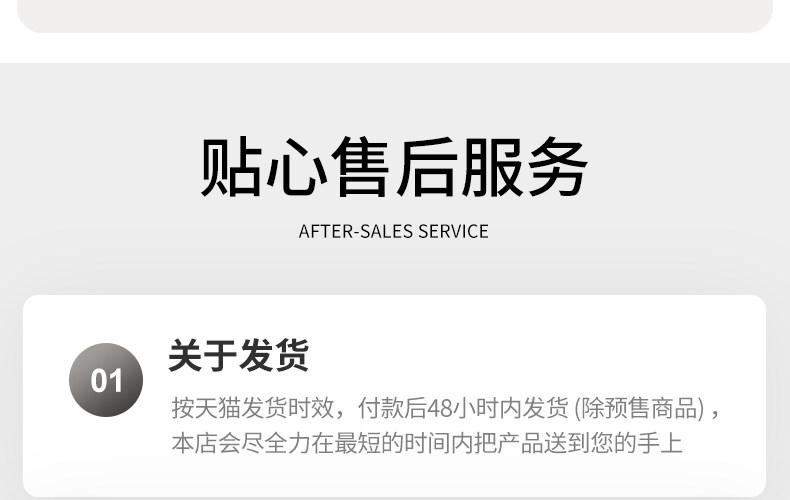 贴心售后服务

AFTER-SALES SERVICE

01

关于发货

按天猫发货时效，付款后48小时内发货(除预售商品)，本店会尽全力在最短的时间内把产品送到您的手上