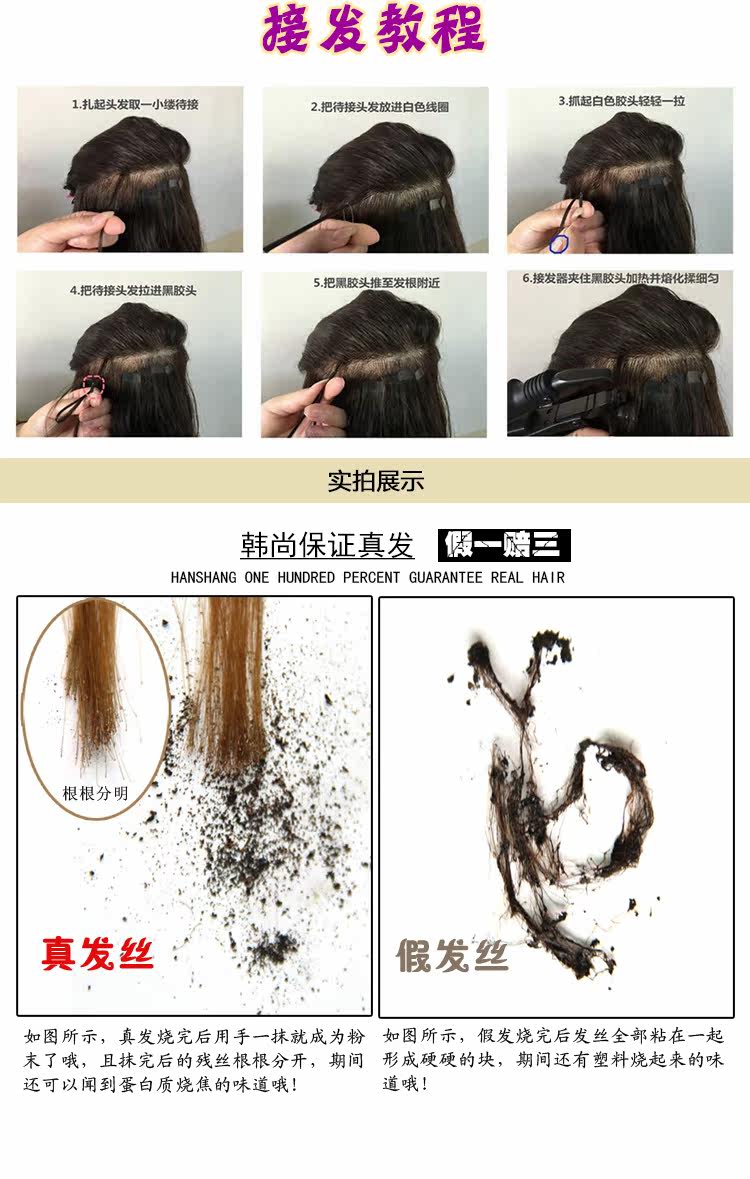 接发教程

1.扎起头发取一小缕待接

2.把待接头发放进白色线圈

3.抓起白色胶头轻轻一拉

4.把待接头发拉进黑胶头

5.把黑胶头推至发根附近

6.接发器夹住黑胶头加热并熔化揉细匀

实拍展示

韩尚保证真发 假一赔三

HANSHANG ONE HUNDRED PERCENT GUARANTEE REAL HAIR

根根分明

真发丝

假发丝

如图所示，真发烧完后用手一抹就成为粉末了哦，且抹完后的残丝根根分开，期间还可以闻到蛋白质烧焦的味道哦！

如图所示，假发烧完后发丝全部粘在一起形成硬硬的块，期间还有塑料烧起来的味道哦！