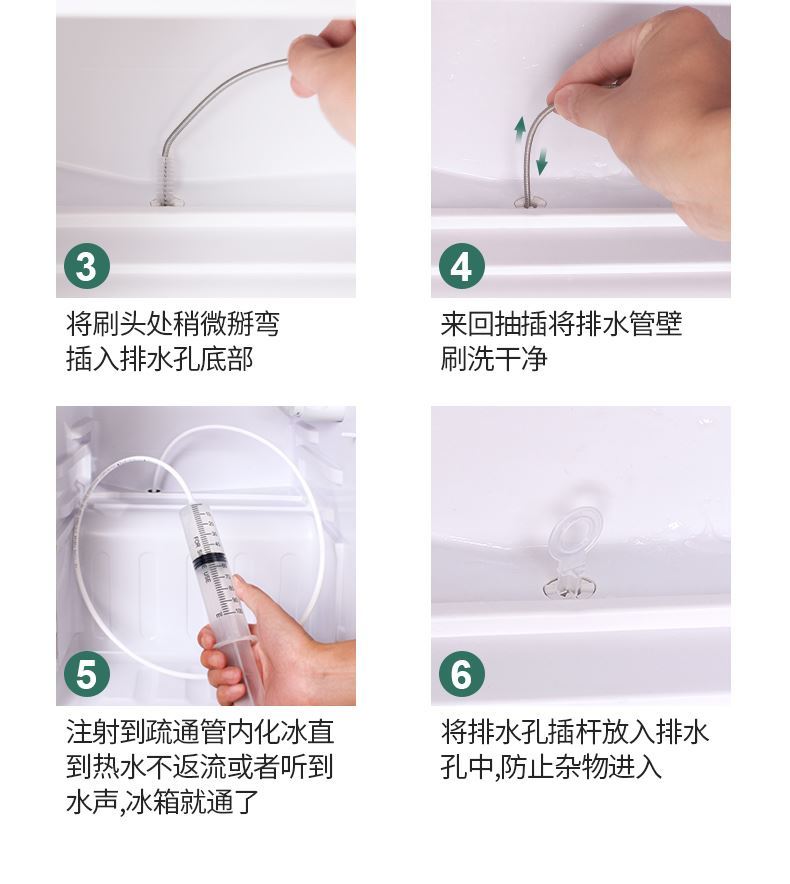 3

将刷头处稍微掰弯插入排水孔底部

4

来回抽插将排水管壁刷洗干净

5

注射到疏通管内化冰直到热水不返流或者听到水声,冰箱就通了

6

将排水孔插杆放入排水孔中,防止杂物进入