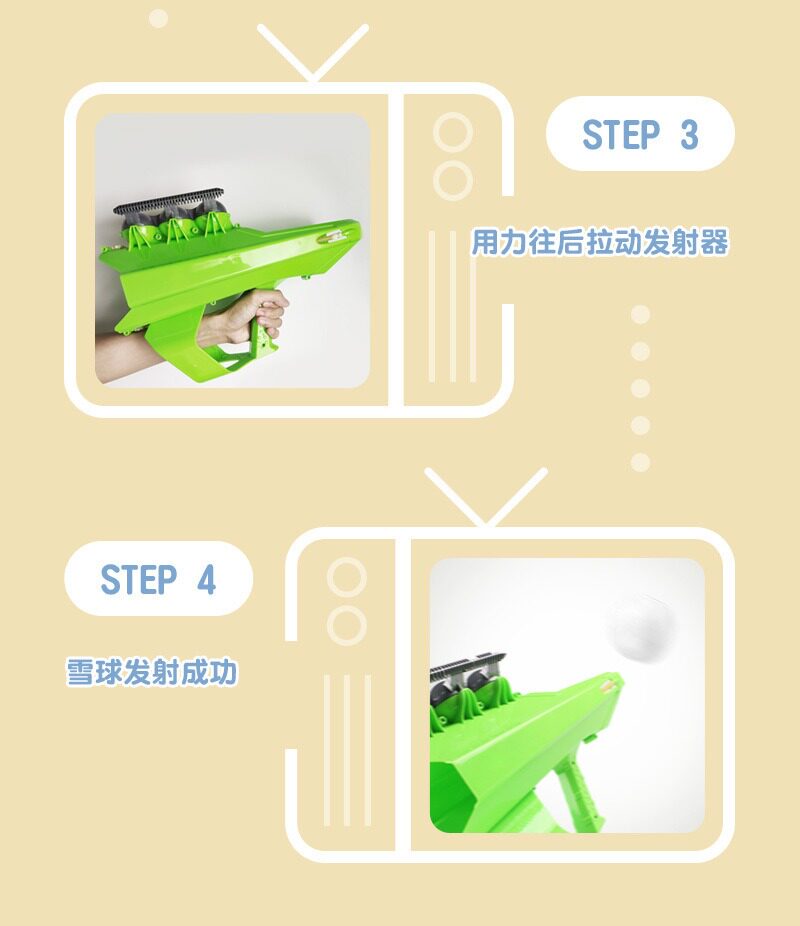 STEP 3

用力往后拉动发射器

STEP 4

雪球发射成功