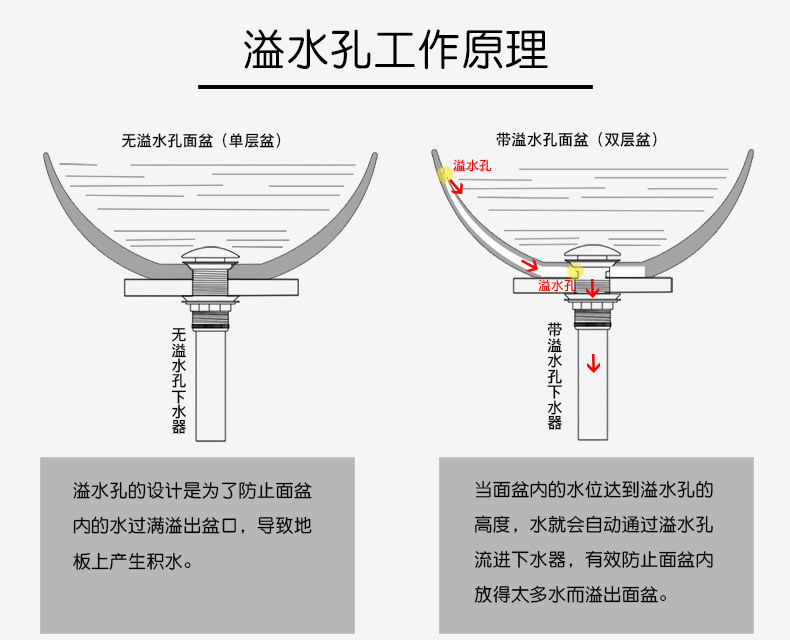 溢水孔工作原理

无溢水孔面盆（单层盆）

无溢水孔下水器

溢水孔的设计是为了防止面盆内的水过满溢出盆口，导致地板上产生积水。

带溢水孔面盆（双层盆）

溢水孔

溢水孔

带溢水孔下水器

当面盆内的水位达到溢水孔的高度，水就会自动通过溢水孔流进下水器，有效防止面盆内放得太多水而溢出面盆。