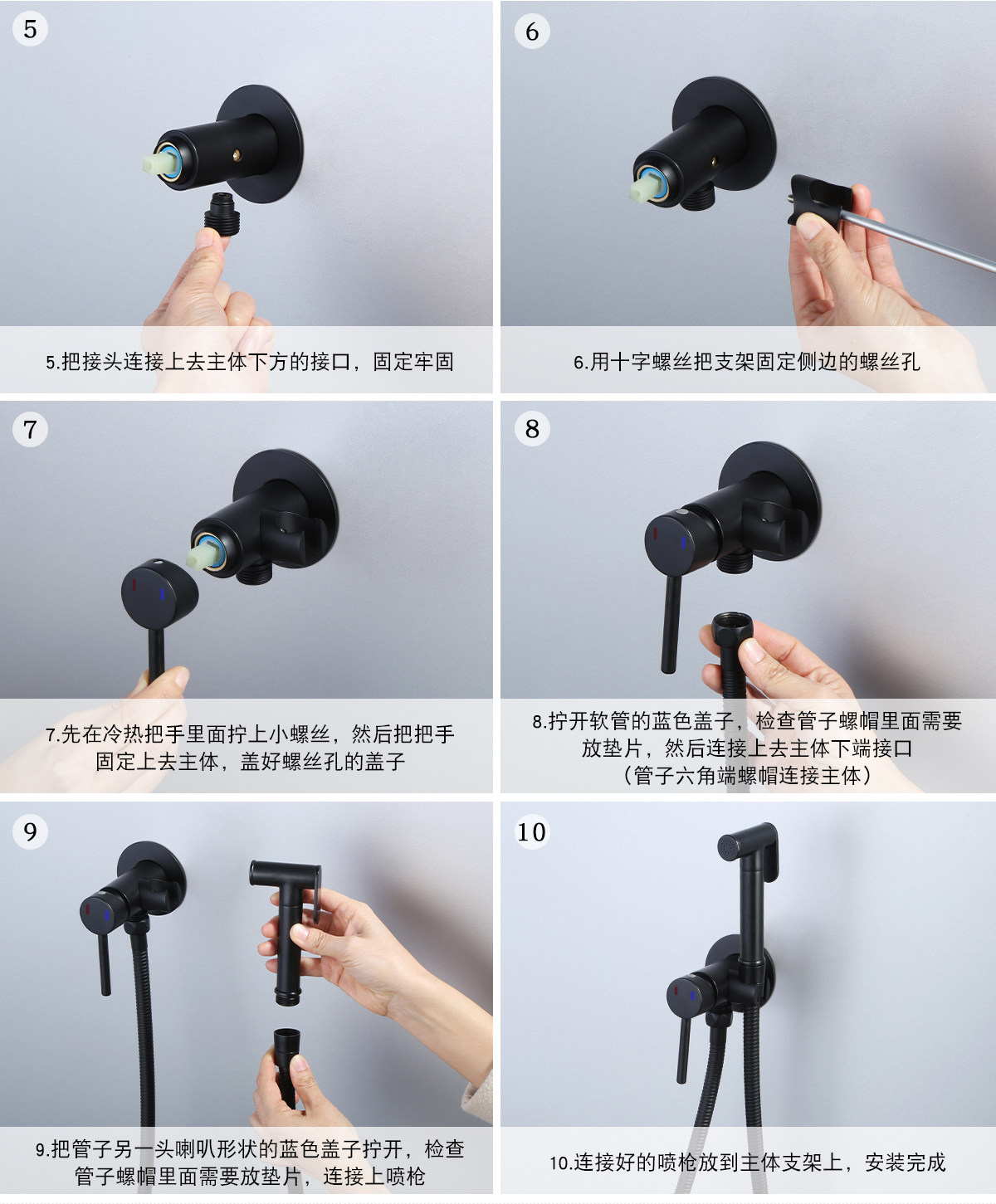 5

5.把接头连接上去主体下方的接口，固定牢固

6

6.用十字螺丝把支架固定侧边的螺丝孔

7

7.先在冷热把手里面拧上小螺丝，然后把把手固定上去主体，盖好螺丝孔的盖子

8

8.拧开软管的蓝色盖子，检查管子螺帽里面需要放垫片，然后连接上去主体下端接口（管子六角端螺帽连接主体）

9

9.把管子另一头喇叭形状的蓝色盖子拧开，检查管子螺帽里面需要放垫片，连接上喷枪

10

10.连接好的喷枪放到主体支架上，安装完成