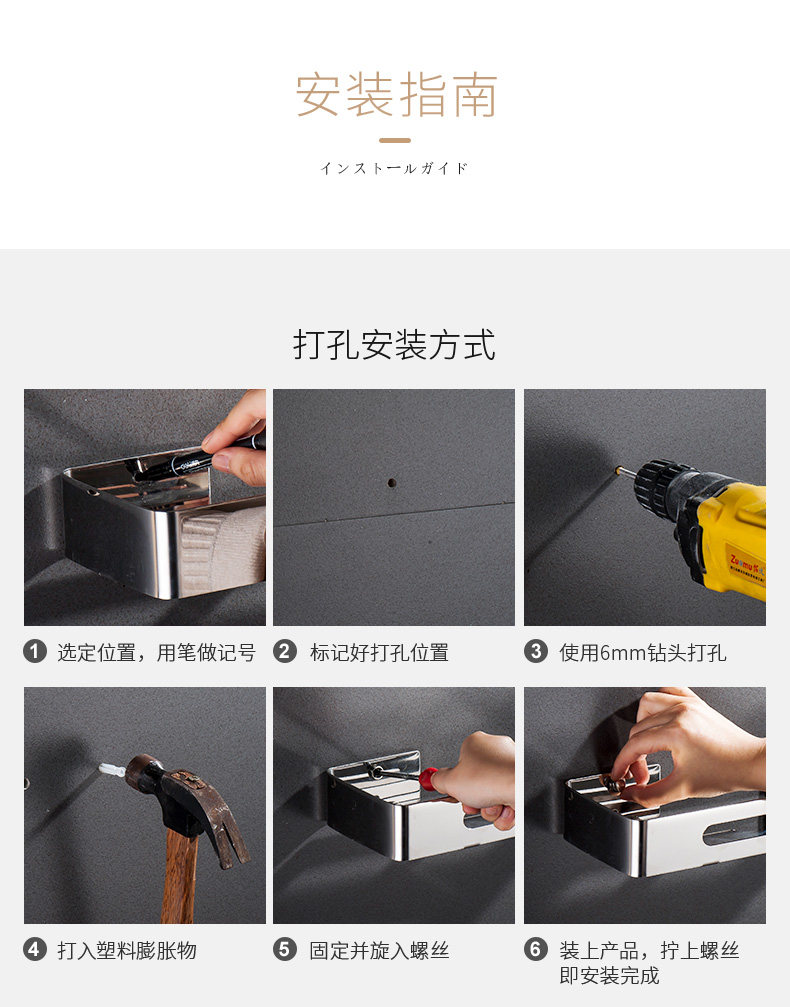 安装指南

インストールガイド

打孔安装方式

1 选定位置，用笔做记号

2 标记好打孔位置

3 使用6mm钻头打孔

4 打入塑料膨胀物

5 固定并旋入螺丝

6 装上产品，拧上螺丝即安装完成