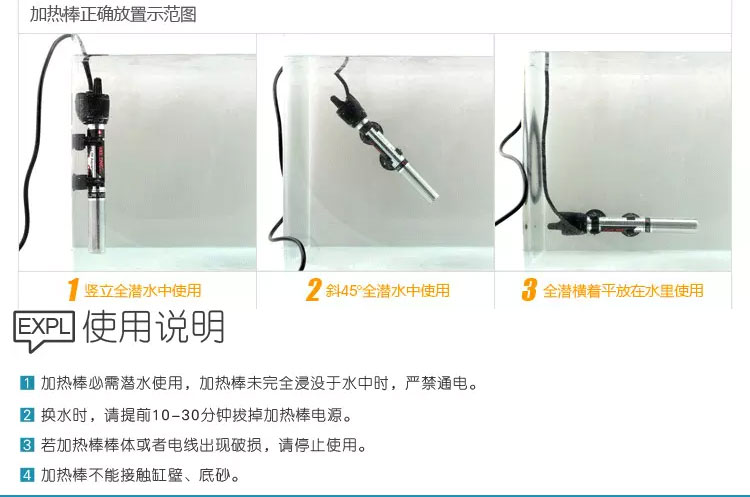 加热棒正确放置示范图

1 竖立全潜水中使用

2 斜45°全潜水中使用

3 全潜横着平放在水里使用

EXPL 使用说明

1 加热棒必需潜水使用，加热棒未完全浸没于水中时，严禁通电。

2 换水时，请提前10-30分钟拨掉加热棒电源。

3 若加热棒棒体或者电线出现破损，请停止使用。

4 加热棒不能接触缸壁、底砂。