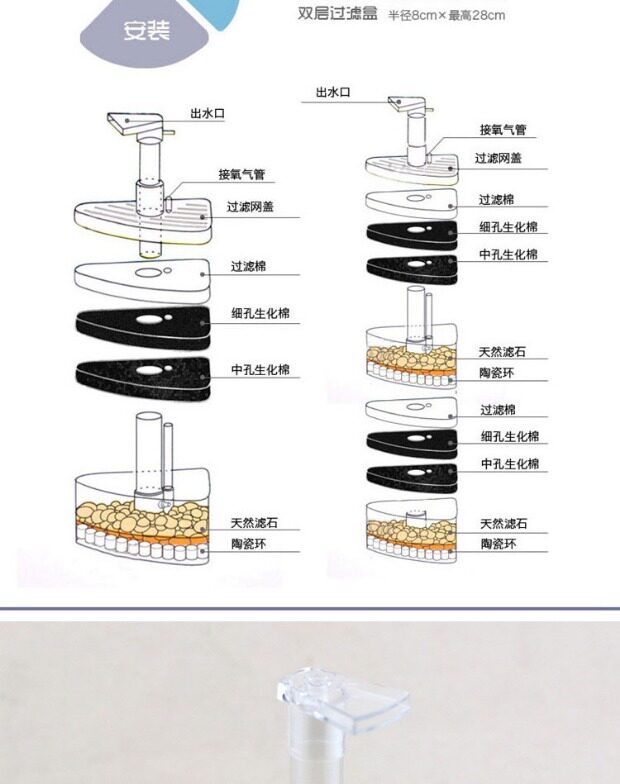 安装

双层过滤盒 半径8cm×最高28cm

出水口
接氧气管
过滤网盖
过滤棉
细孔生化棉
中孔生化棉
天然滤石
陶瓷环

出水口
接氧气管
过滤网盖
过滤棉
细孔生化棉
中孔生化棉
天然滤石
陶瓷环
过滤棉
细孔生化棉
中孔生化棉
天然滤石
陶瓷环