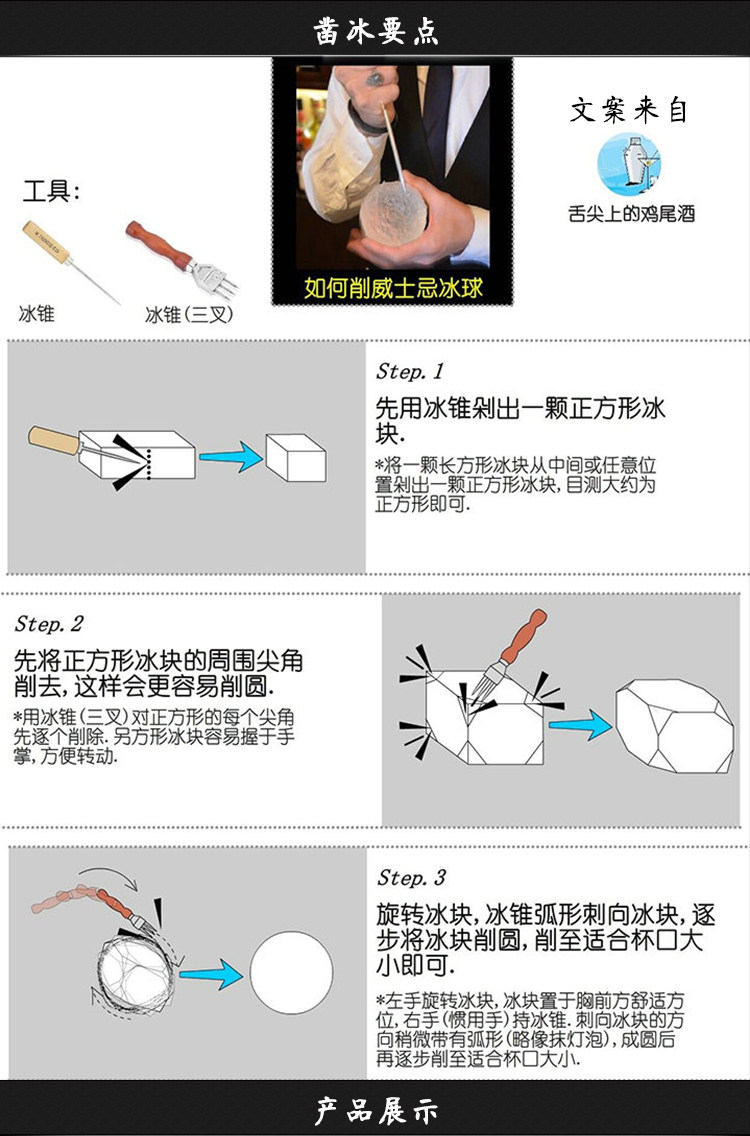 凿冰要点

工具：

冰锥

冰锥（三叉）

如何削威士忌冰球

文案来自

舌尖上的鸡尾酒

Step. 1

先用冰锥剁出一颗正方形冰块.

*将一颗长方形冰块从中间或任意位置剁出一颗正方形冰块，目测大约为正方形即可.

Step. 2

先将正方形冰块的周围尖角削去，这样会更容易削圆.

*用冰锥（三叉）对正方形的每个尖角先逐个削除. 另方形冰块容易握于手掌，方便转动.

Step. 3

旋转冰块，冰锥弧形刺向冰块，逐步将冰块削圆，削至适合杯口大小即可.

*左手旋转冰块，冰块置于胸前方舒适方位，右手（惯用手）持冰锥. 刺向冰块的方向稍微带有弧形（略像抹灯泡），成圆后再逐步削至适合杯口大小.

产品展示