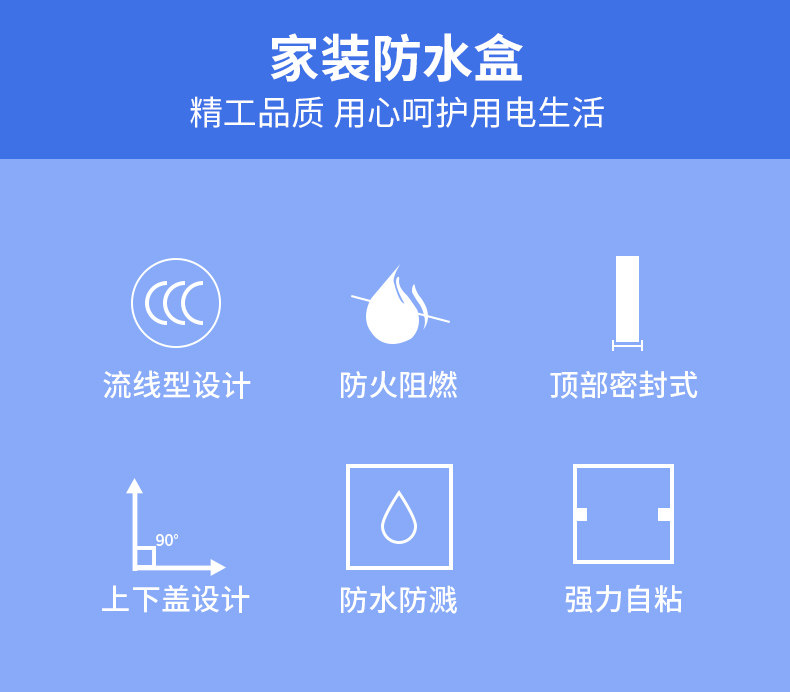 家装防水盒

精工品质 用心呵护用电生活

CCC

流线型设计

防火阻燃

顶部密封式

90°

上下盖设计

防水防溅

强力自粘