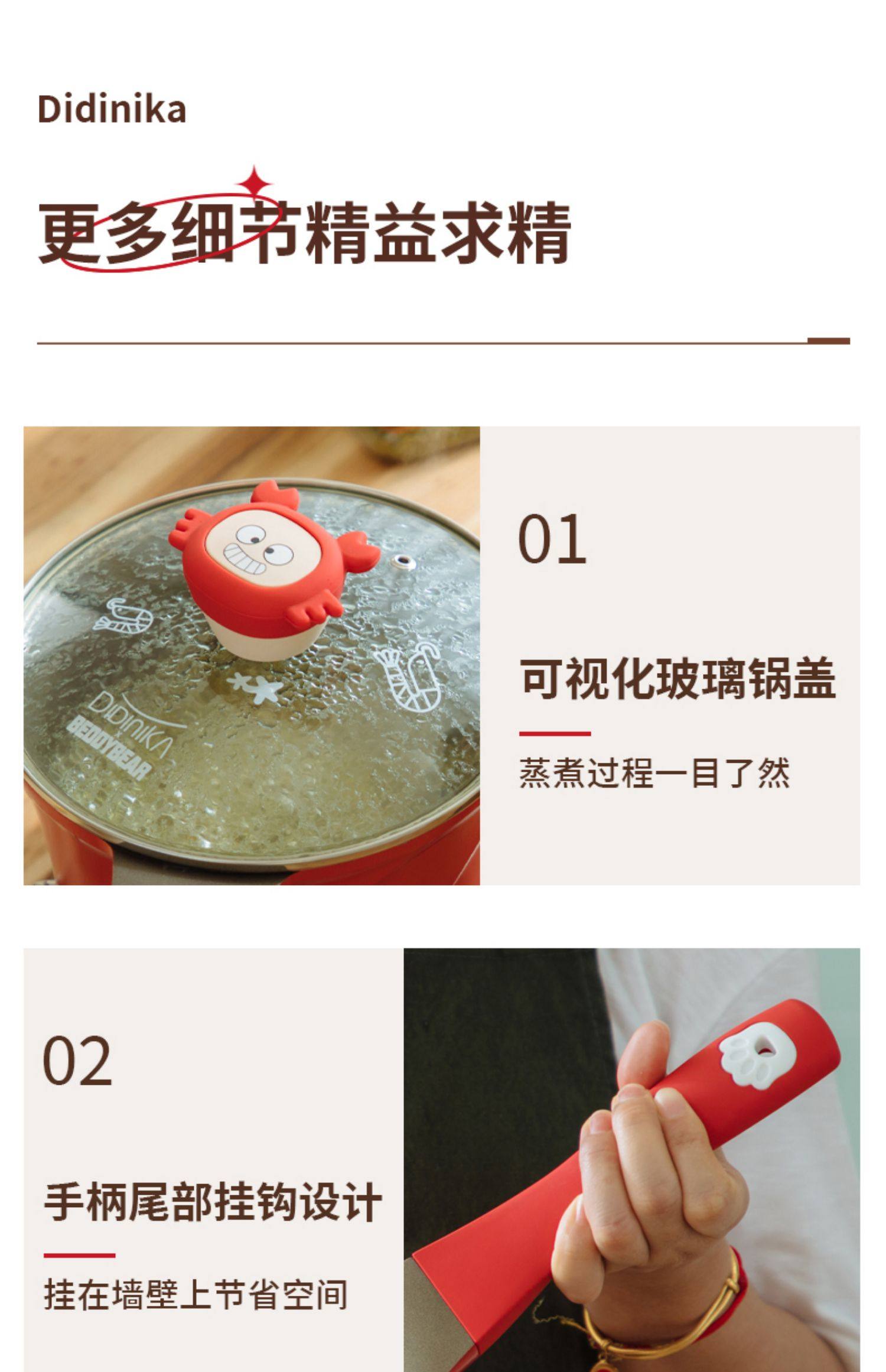 Didinika

更多细节精益求精

DIDINIKA
BEDDYBEAR

01

可视化玻璃锅盖

蒸煮过程一目了然

02

手柄尾部挂钩设计

挂在墙壁上节省空间