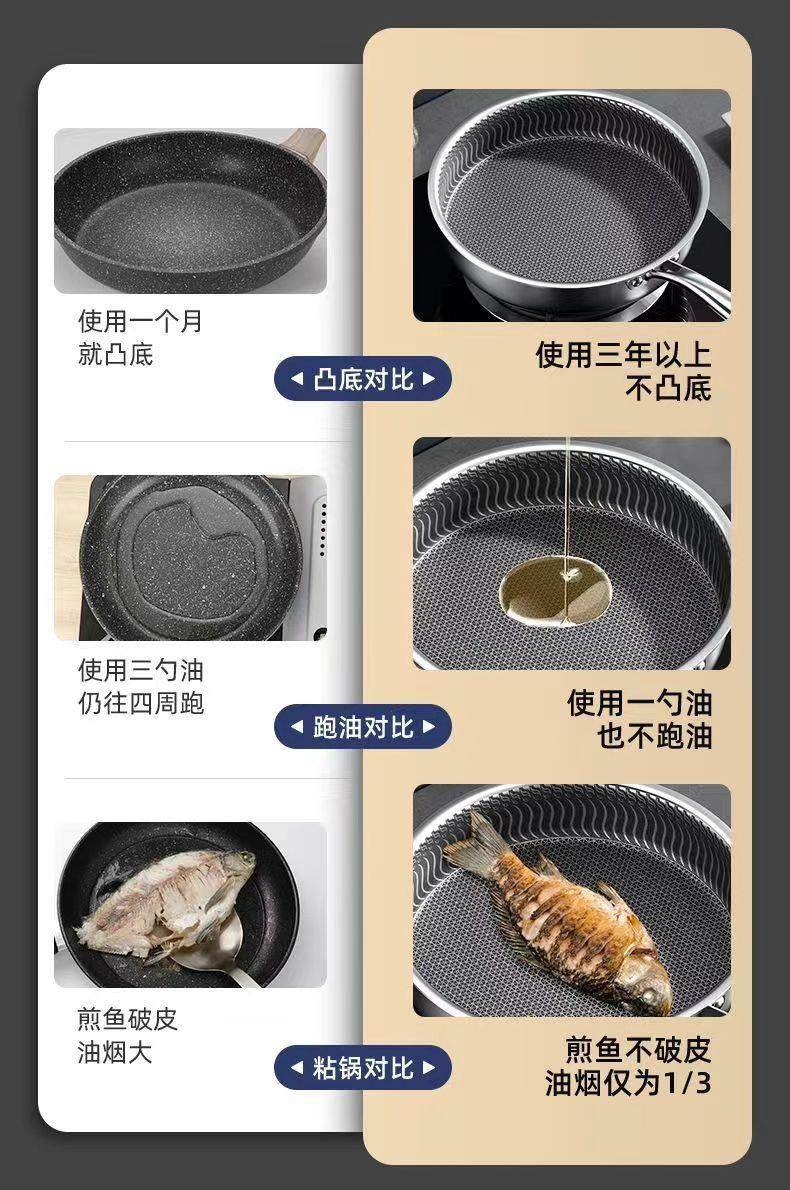 使用一个月
就凸底

◀ 凸底对比 ▶

使用三年以上
不凸底

使用三勺油
仍往四周跑

◀ 跑油对比 ▶

使用一勺油
也不跑油

煎鱼破皮
油烟大

◀ 粘锅对比 ▶

煎鱼不破皮
油烟仅为1/3