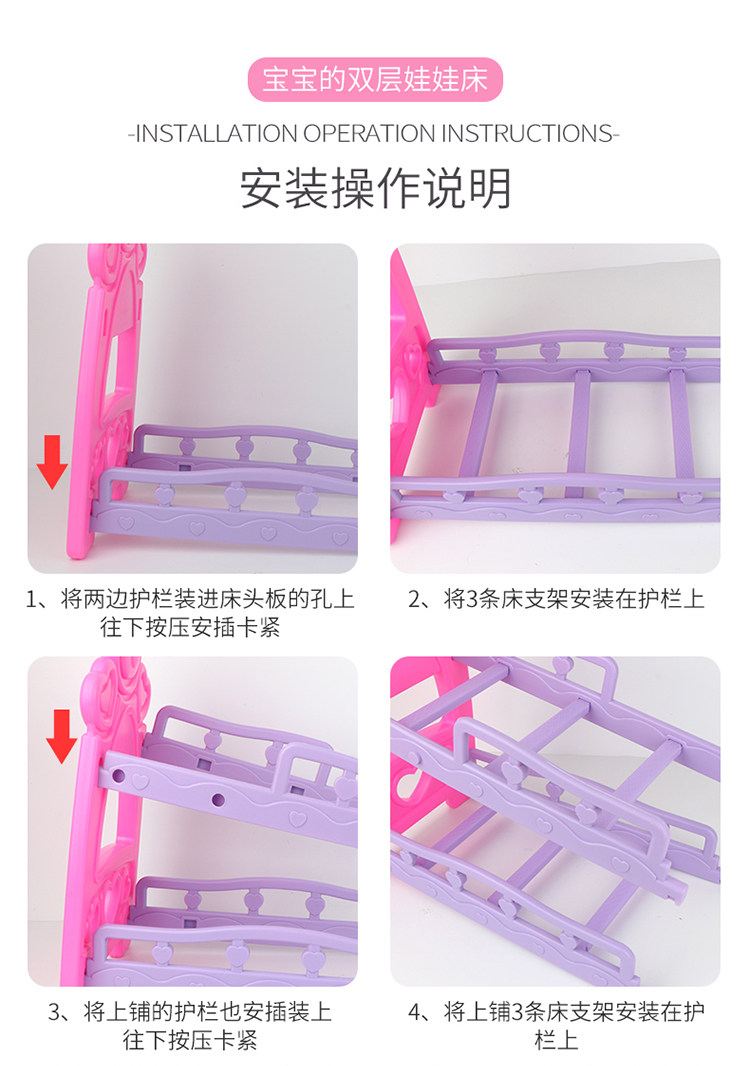 宝宝的双层娃娃床

-INSTALLATION OPERATION INSTRUCTIONS-

安装操作说明

1、将两边护栏装进床头板的孔上往下按压安插卡紧

2、将3条床支架安装在护栏上

3、将上铺的护栏也安插装上往下按压卡紧

4、将上铺3条床支架安装在护栏上