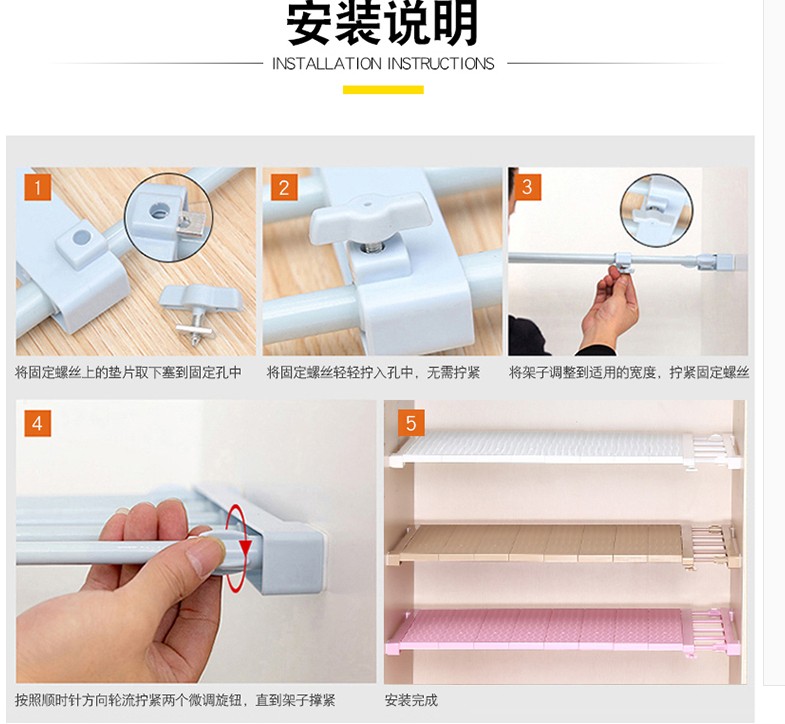 安装说明

INSTALLATION INSTRUCTIONS

1

将固定螺丝上的垫片取下塞到固定孔中

2

将固定螺丝轻轻拧入孔中，无需拧紧

3

将架子调整到适用的宽度，拧紧固定螺丝

4

按照顺时针方向轮流拧紧两个微调旋钮，直到架子撑紧

5

安装完成