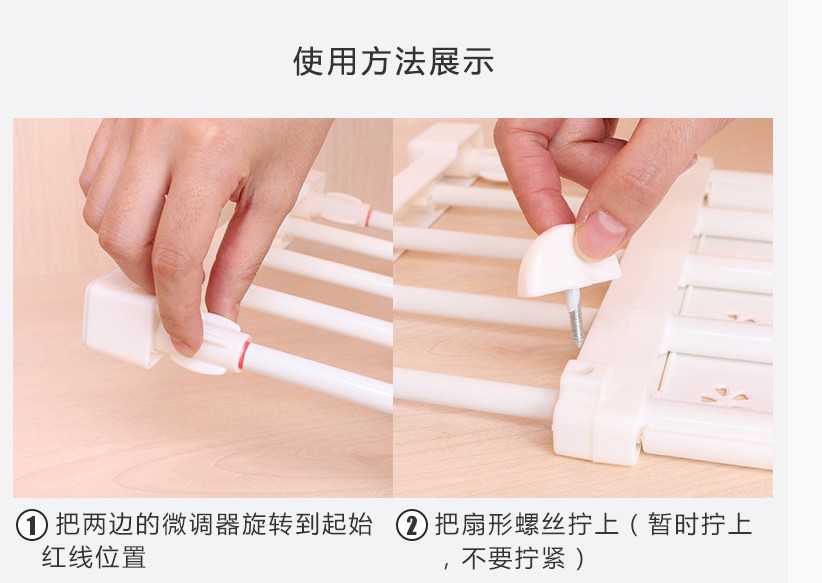 使用方法展示

① 把两边的微调器旋转到起始红线位置

② 把扇形螺丝拧上（暂时拧上，不要拧紧）