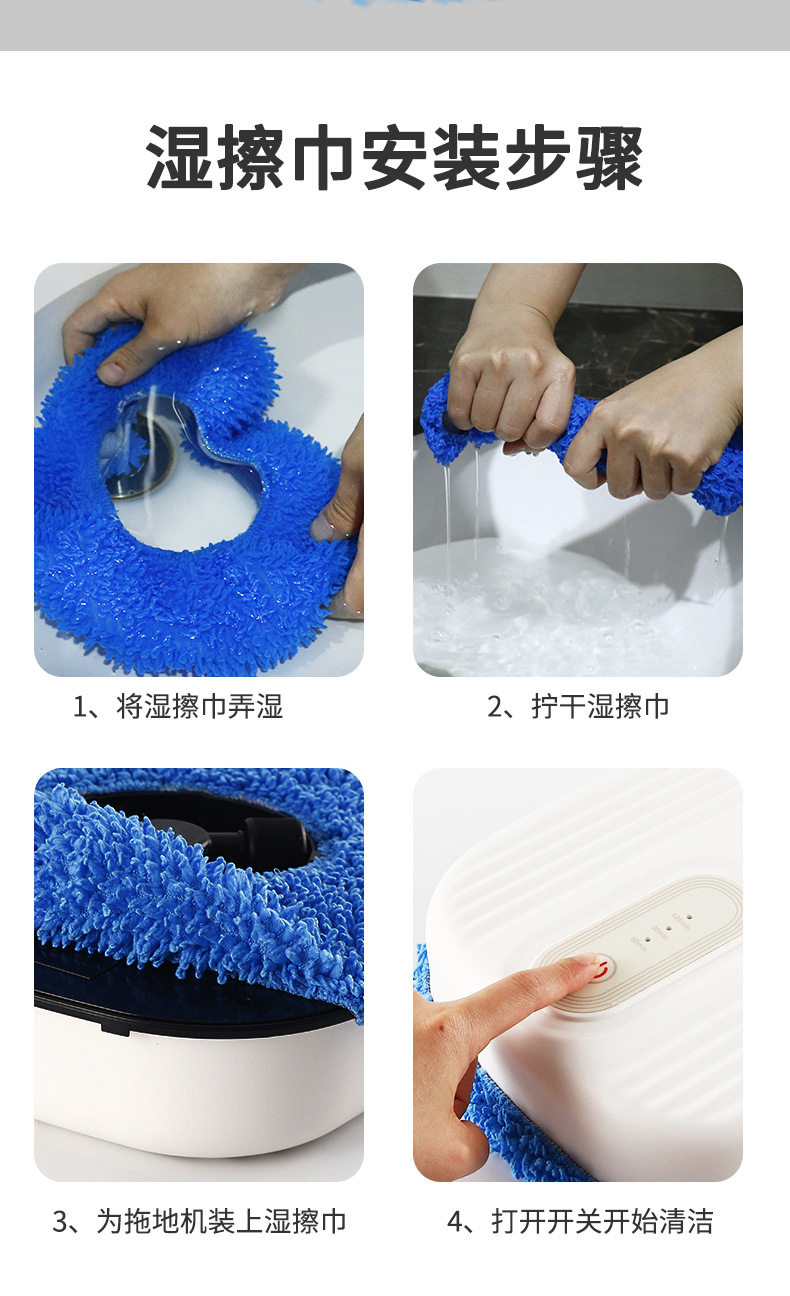 湿擦巾安装步骤

1、将湿擦巾弄湿

2、拧干湿擦巾

3、为拖地机装上湿擦巾

4、打开开关开始清洁