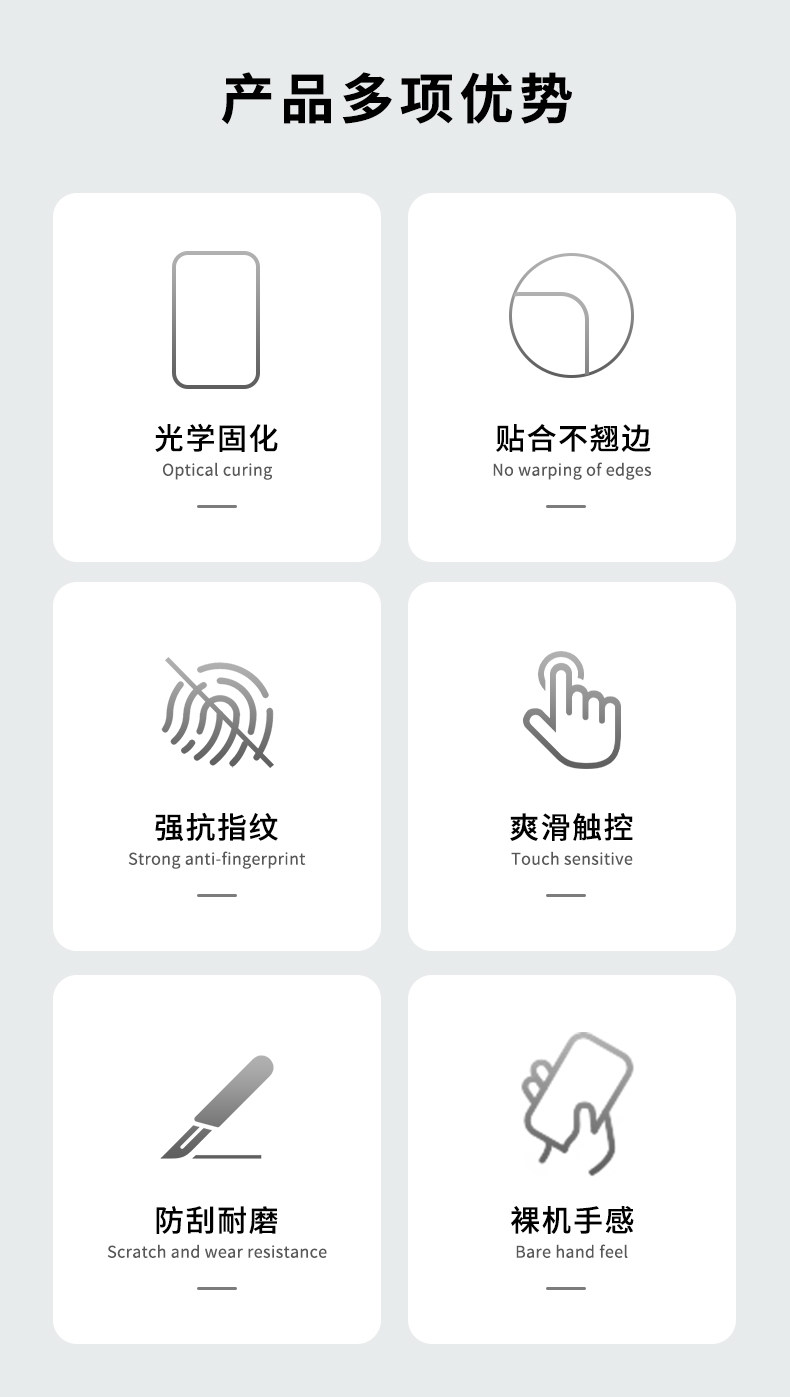 产品多项优势

光学固化
Optical curing

贴合不翘边
No warping of edges

强抗指纹
Strong anti-fingerprint

爽滑触控
Touch sensitive

防刮耐磨
Scratch and wear resistance

裸机手感
Bare hand feel