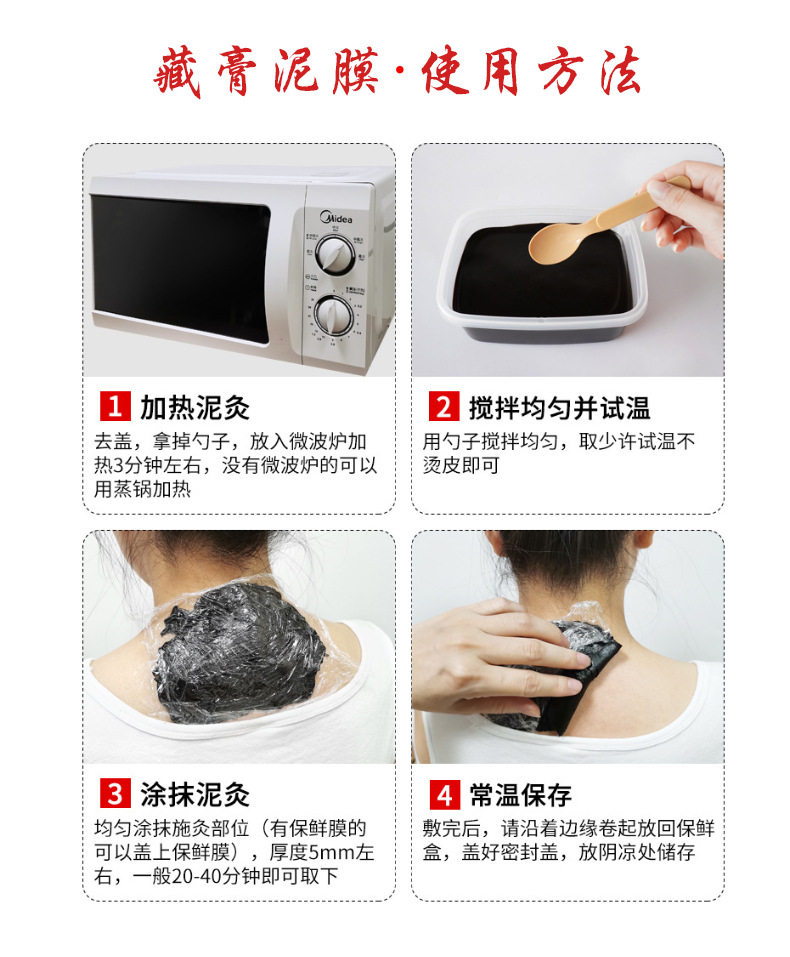 藏膏泥膜·使用方法

Midea

1 加热泥灸

去盖，拿掉勺子，放入微波炉加热3分钟左右，没有微波炉的可以用蒸锅加热

2 搅拌均匀并试温

用勺子搅拌均匀，取少许试温不烫皮即可

3 涂抹泥灸

均匀涂抹施灸部位（有保鲜膜的可以盖上保鲜膜），厚度5mm左右，一般20-40分钟即可取下

4 常温保存

敷完后，请沿着边缘卷起放回保鲜盒，盖好密封盖，放阴凉处储存