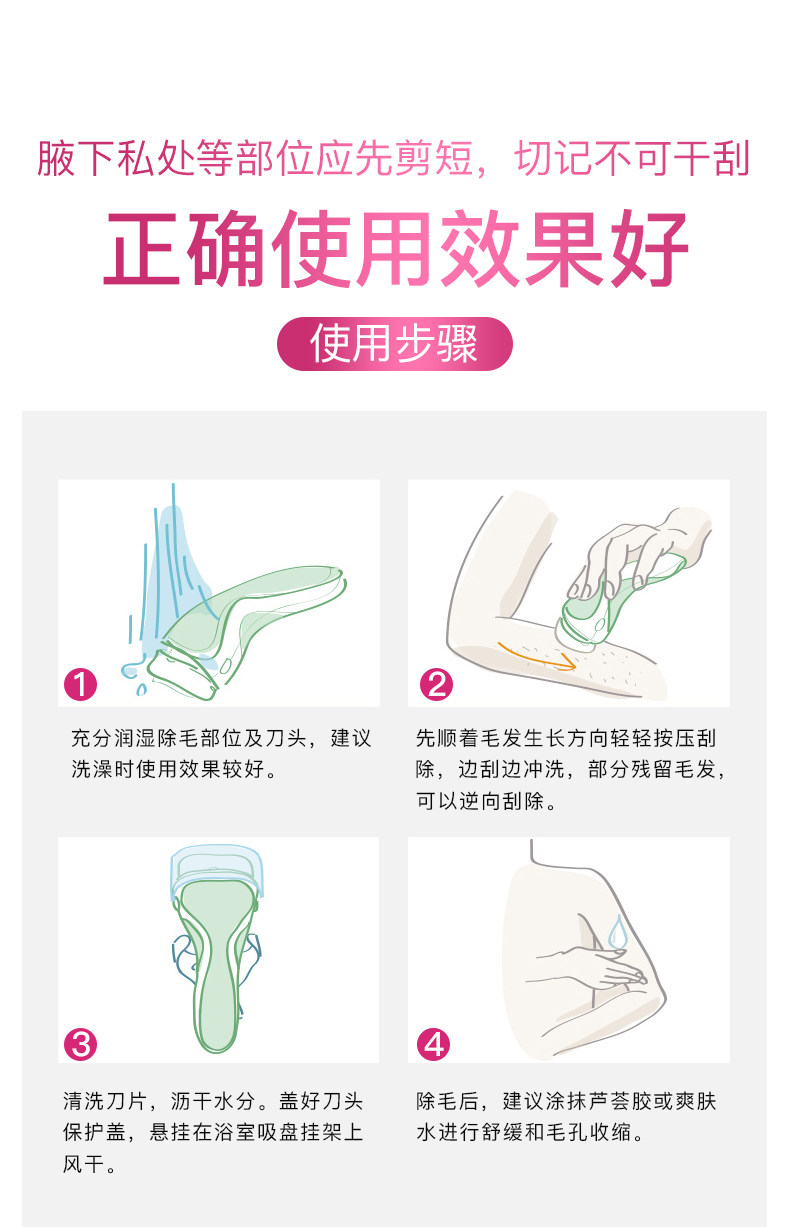 腋下私处等部位应先剪短，切记不可干刮

正确使用效果好

使用步骤

1

充分润湿除毛部位及刀头，建议洗澡时使用效果较好。

2

先顺着毛发生长方向轻轻按压刮除，边刮边冲洗，部分残留毛发，可以逆向刮除。

3

清洗刀片，沥干水分。盖好刀头保护盖，悬挂在浴室吸盘挂架上风干。

4

除毛后，建议涂抹芦荟胶或爽肤水进行舒缓和毛孔收缩。