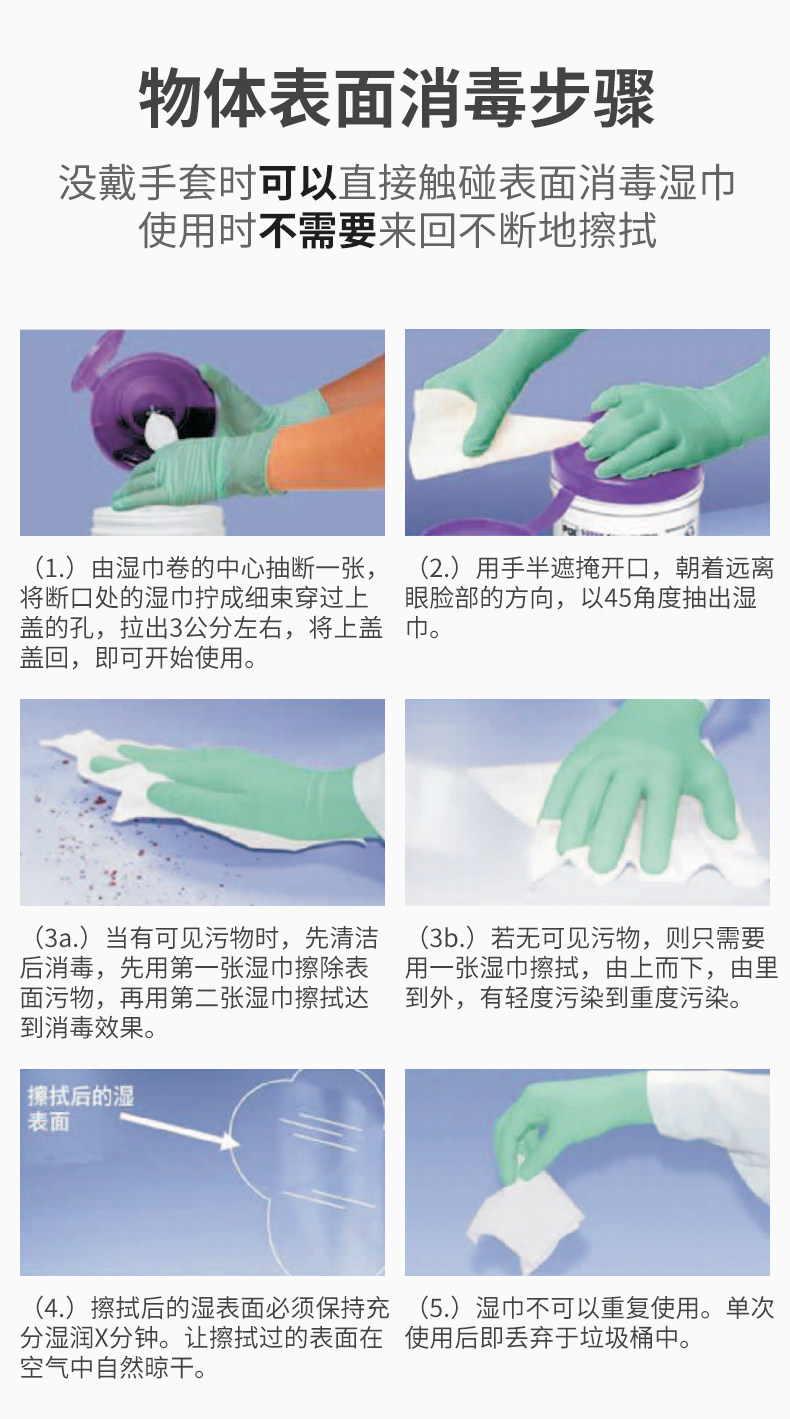 物体表面消毒步骤

没戴手套时可以直接触碰表面消毒湿巾
使用时不需要来回不断地擦拭

（1.）由湿巾卷的中心抽断一张，将断口处的湿巾拧成细束穿过上盖的孔，拉出3公分左右，将上盖盖回，即可开始使用。

（2.）用手半遮掩开口，朝着远离眼脸部的方向，以45角度抽出湿巾。

（3a.）当有可见污物时，先清洁后消毒，先用第一张湿巾擦除表面污物，再用第二张湿巾擦拭达到消毒效果。

（3b.）若无可见污物，则只需要用一张湿巾擦拭，由上而下，由里到外，有轻度污染到重度污染。

擦拭后的湿表面

（4.）擦拭后的湿表面必须保持充分湿润X分钟。让擦拭过的表面在空气中自然晾干。

（5.）湿巾不可以重复使用。单次使用后即丢弃于垃圾桶中。