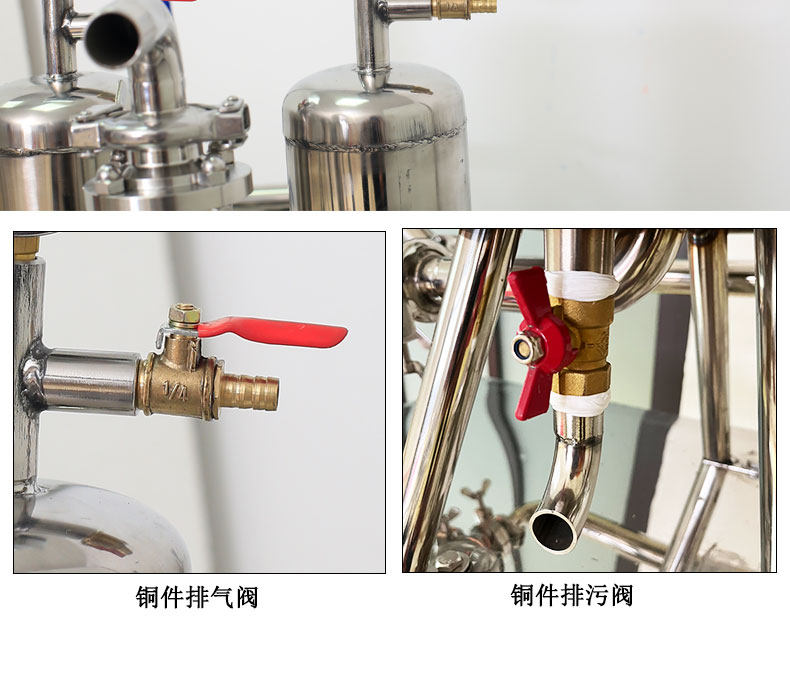 1/4

铜件排气阀

铜件排污阀