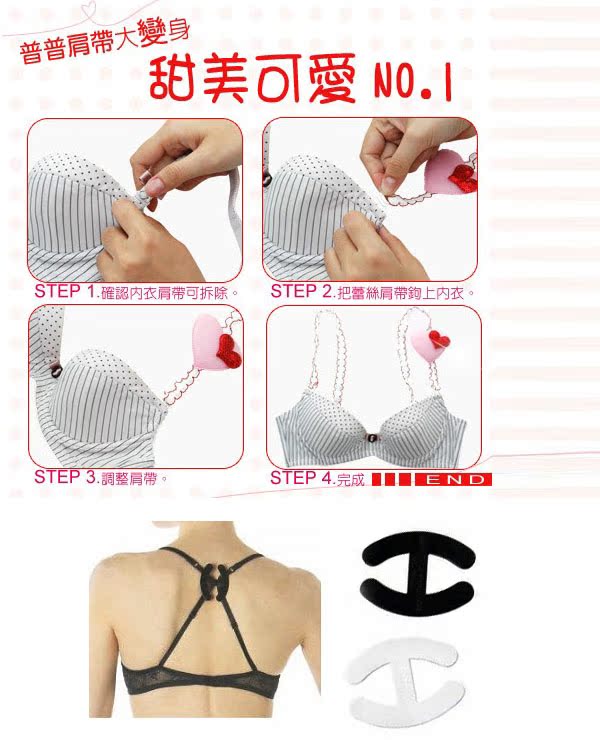 普普肩帶大變身

甜美可愛 NO.1

STEP 1.確認內衣肩帶可拆除。

STEP 2.把蕾絲肩帶鉤上內衣。

STEP 3.調整肩帶。

STEP 4.完成

END