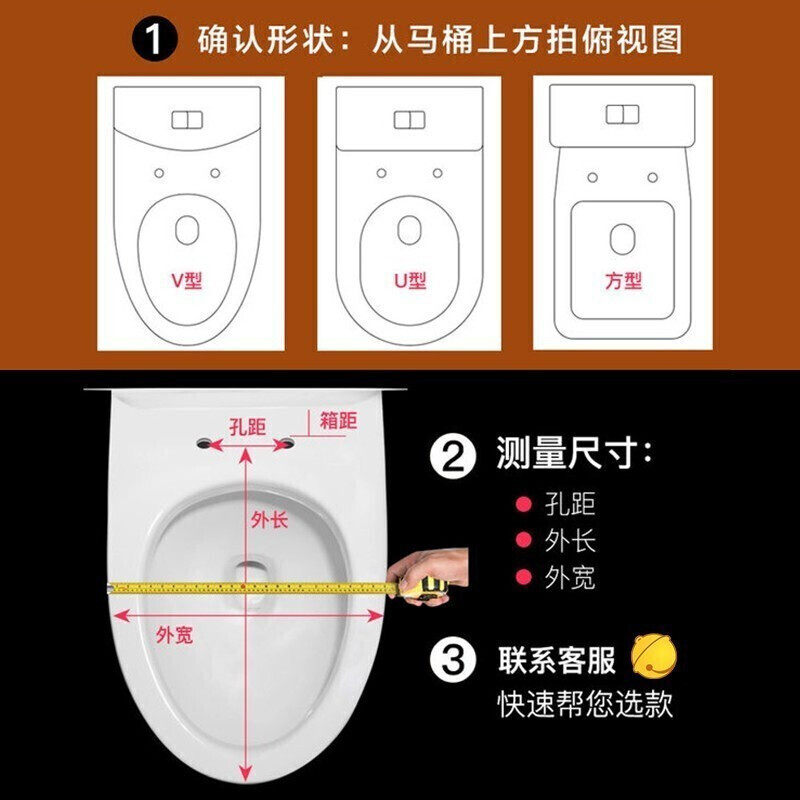 1 确认形状：从马桶上方拍俯视图

V型

U型

方型

孔距

箱距

外长

外宽

2 测量尺寸：

孔距

外长

外宽

3 联系客服

快速帮您选款