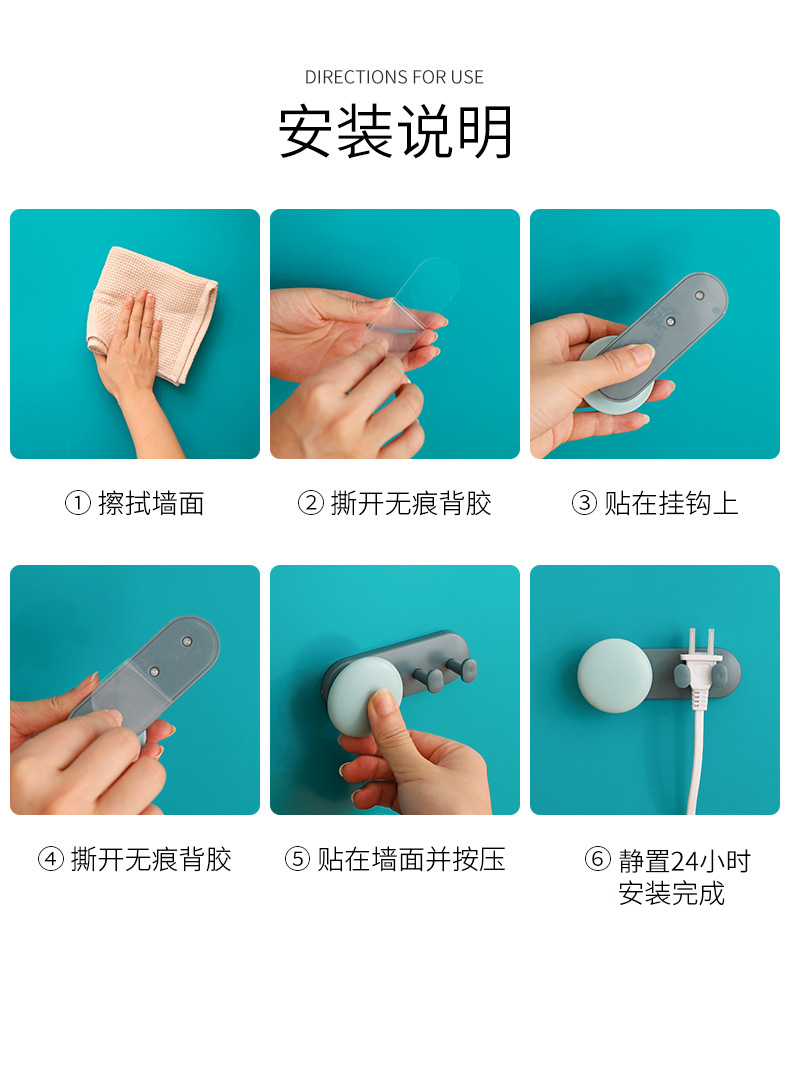 DIRECTIONS FOR USE

安装说明

① 擦拭墙面

② 撕开无痕背胶

③ 贴在挂钩上

④ 撕开无痕背胶

⑤ 贴在墙面并按压

⑥ 静置24小时 安装完成