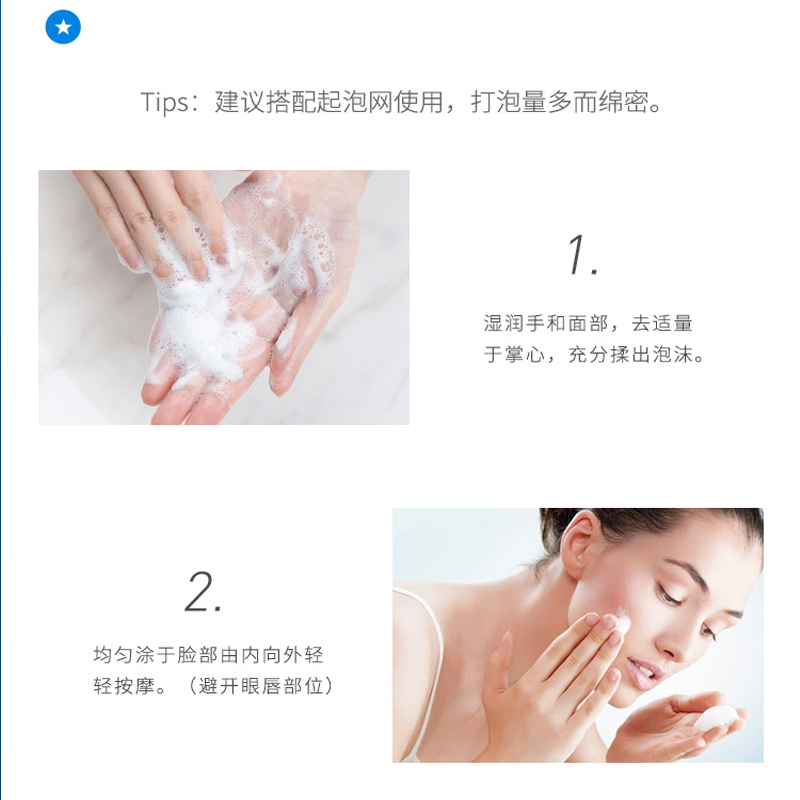 Tips：建议搭配起泡网使用，打泡量多而绵密。

1.

湿润手和面部，去适量于掌心，充分揉出泡沫。

2.

均匀涂于脸部由内向外轻轻按摩。（避开眼唇部位）