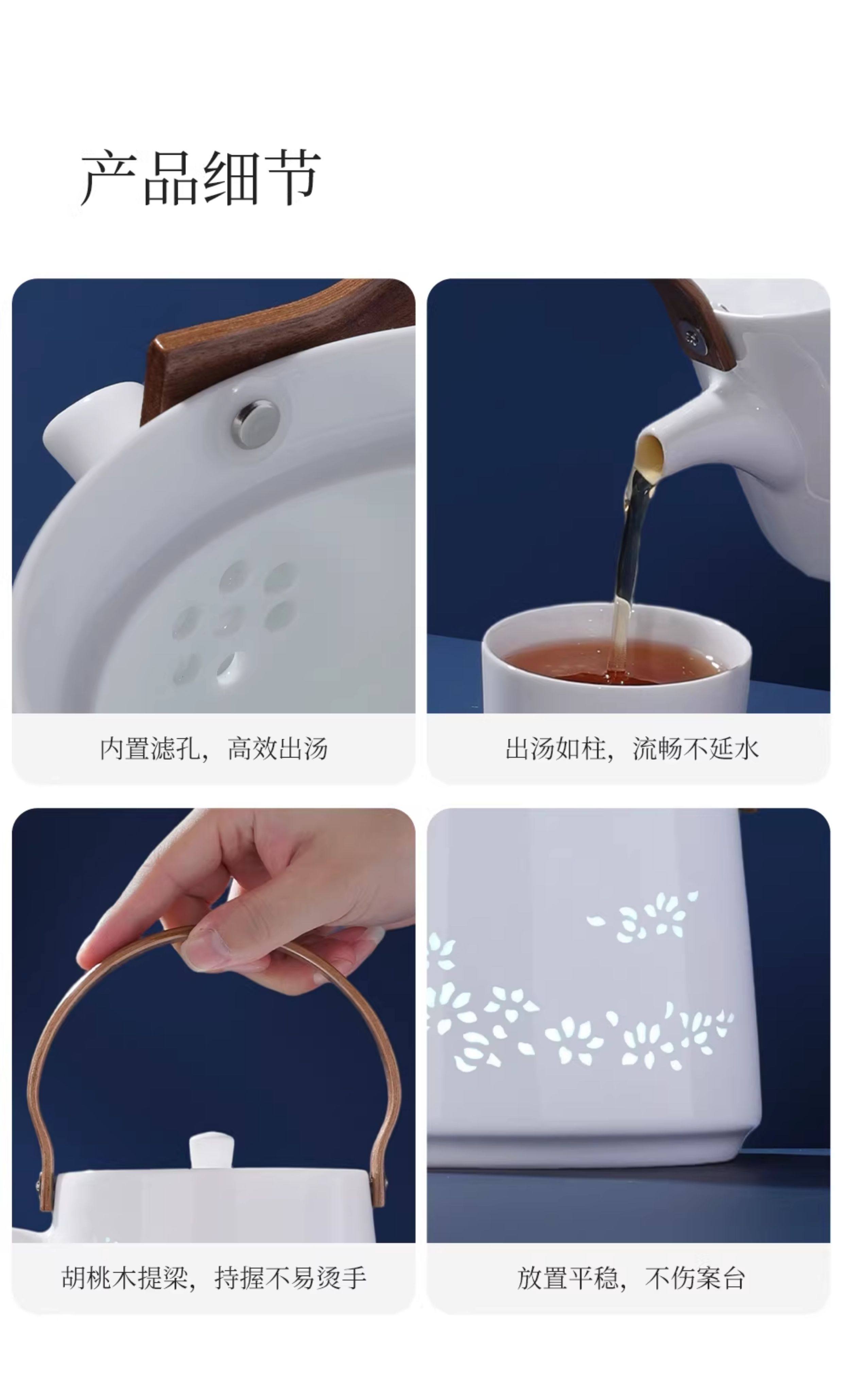 产品细节

内置滤孔，高效出汤

出汤如柱，流畅不延水

胡桃木提梁，持握不易烫手

放置平稳，不伤案台