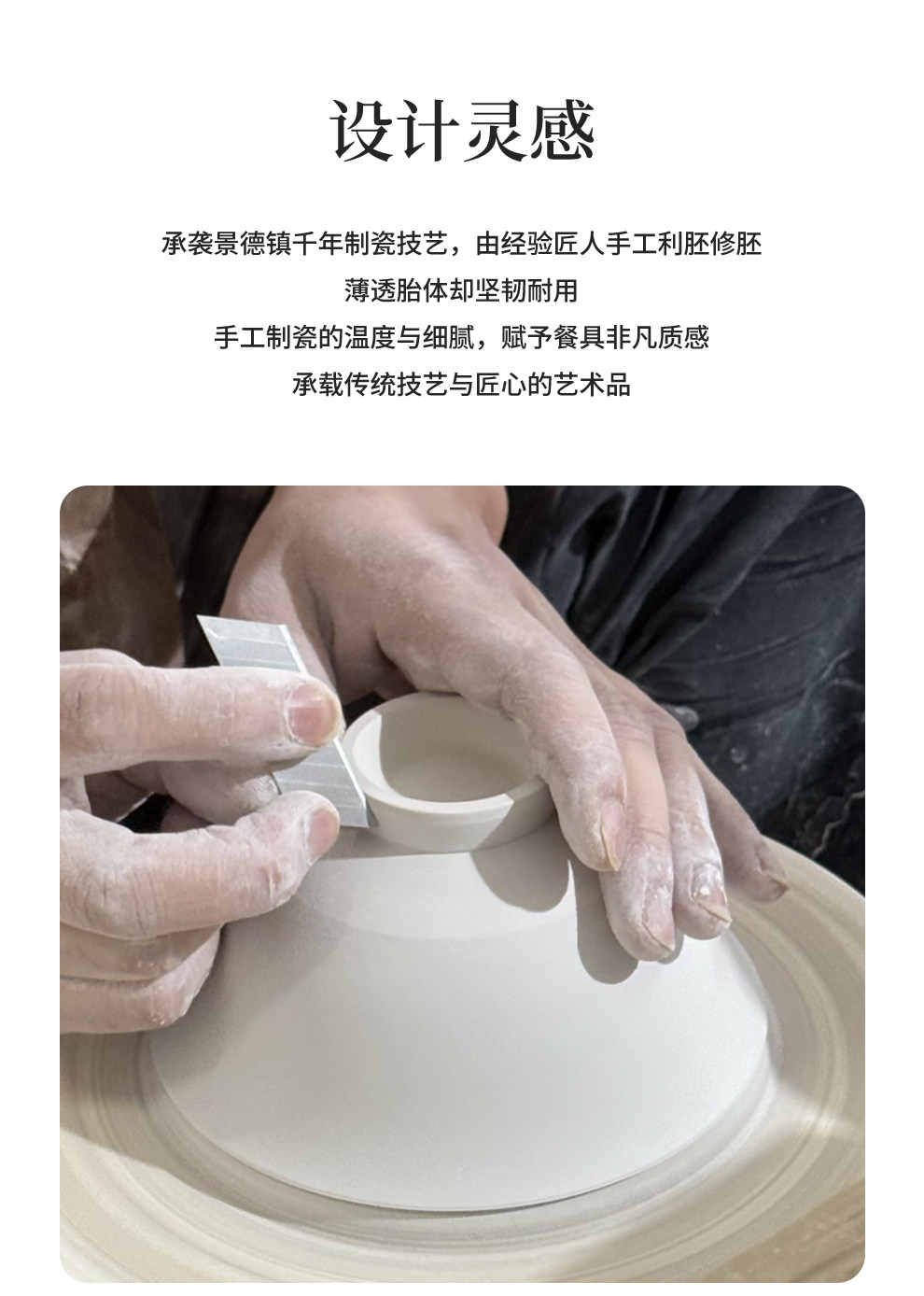 设计灵感

承袭景德镇千年制瓷技艺，由经验匠人手工利胚修胚
薄透胎体却坚韧耐用
手工制瓷的温度与细腻，赋予餐具非凡质感
承载传统技艺与匠心的艺术品