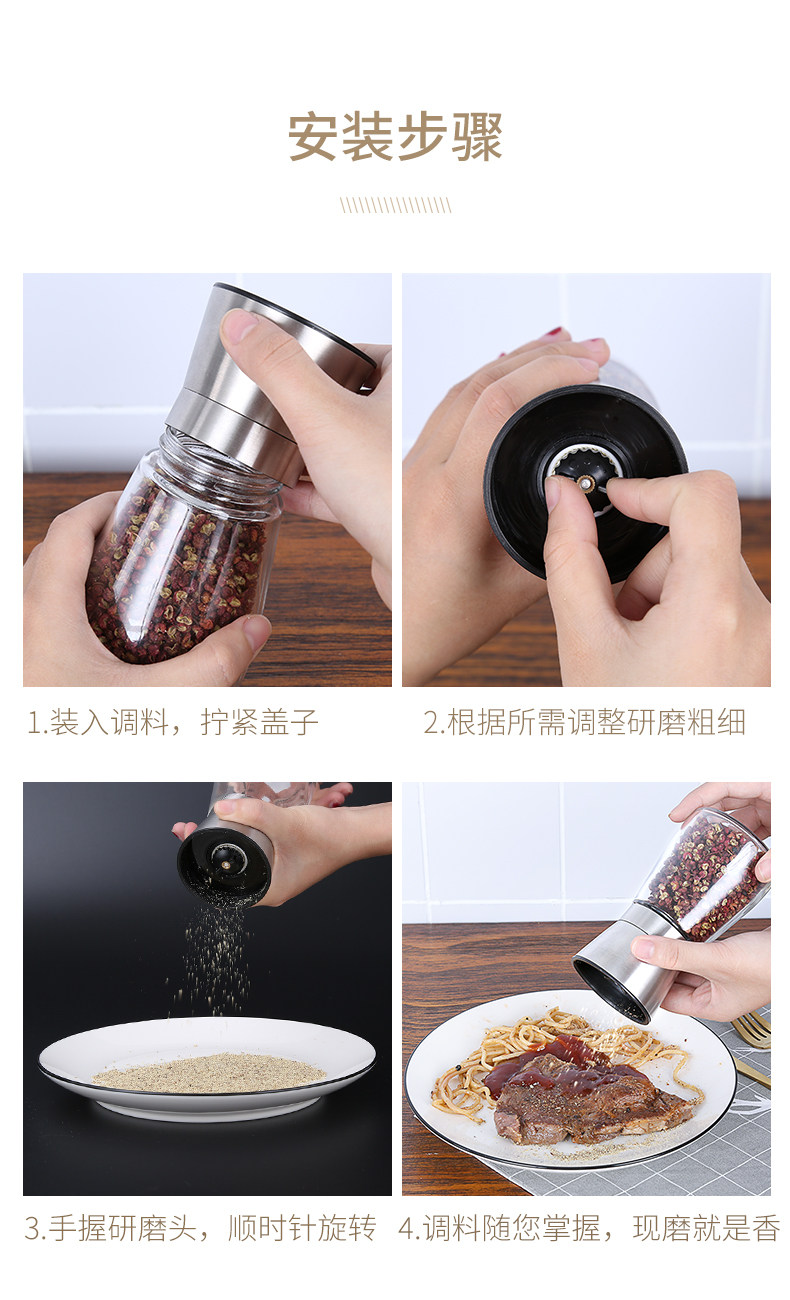 安装步骤

1.装入调料，拧紧盖子

2.根据所需调整研磨粗细

3.手握研磨头，顺时针旋转

4.调料随您掌握，现磨就是香