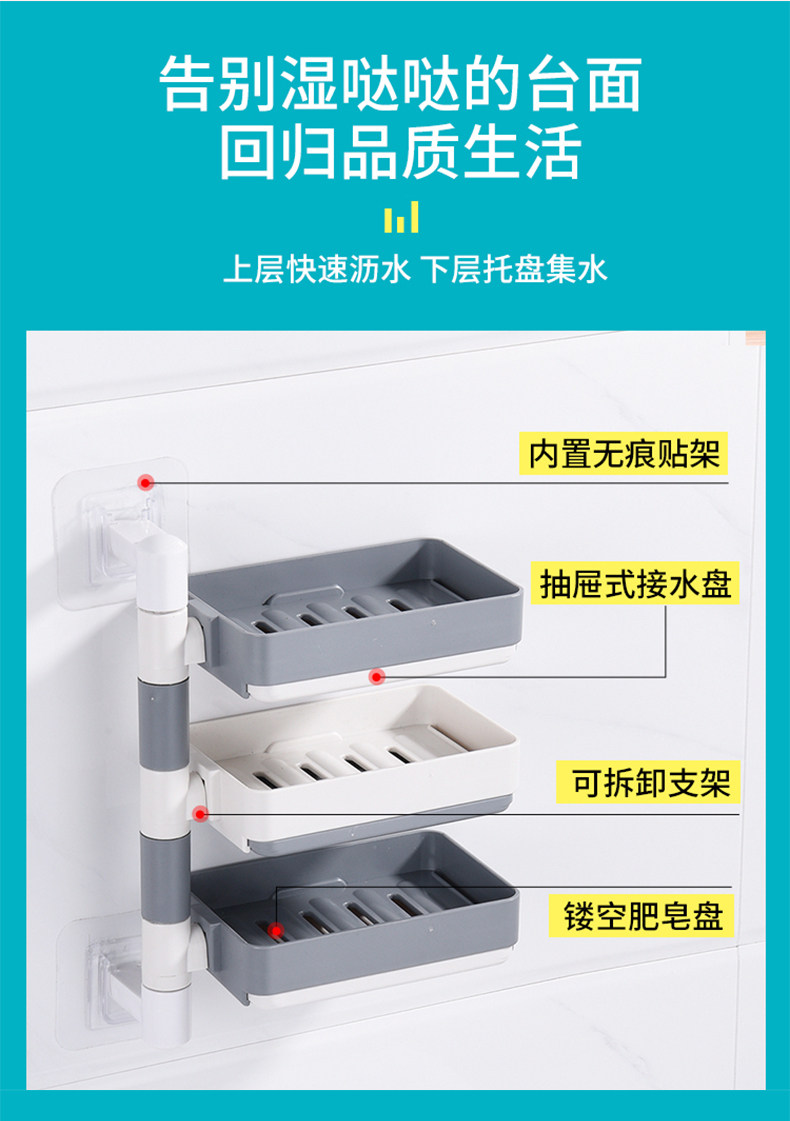 告别湿哒哒的台面
回归品质生活

上层快速沥水 下层托盘集水

内置无痕贴架

抽屉式接水盘

可拆卸支架

镂空肥皂盘