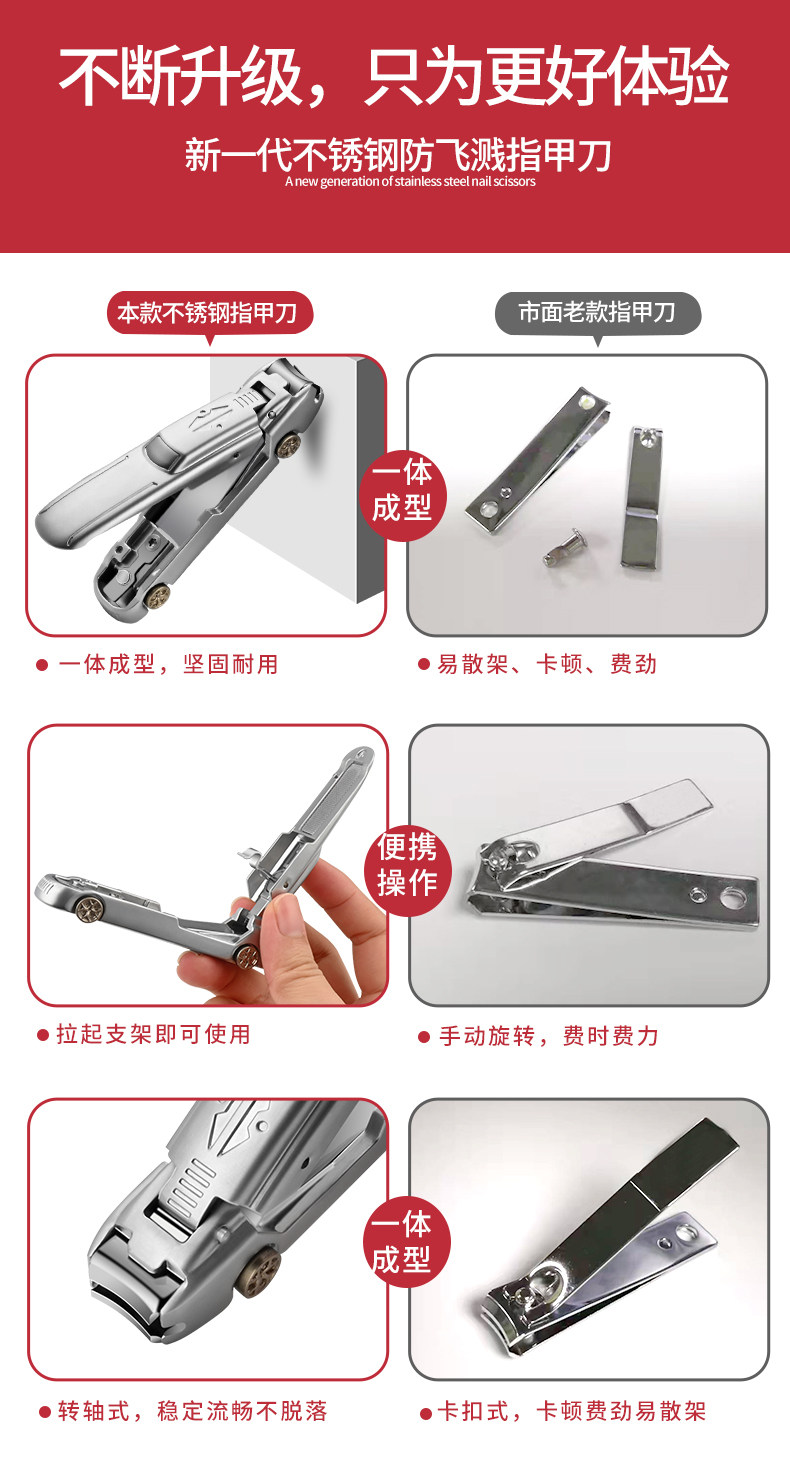 不断升级，只为更好体验

新一代不锈钢防飞溅指甲刀
A new generation of stainless steel nail scissors

本款不锈钢指甲刀

市面老款指甲刀

一体成型

● 一体成型，坚固耐用

● 易散架、卡顿、费劲

便携操作

● 拉起支架即可使用

● 手动旋转，费时费力

一体成型

● 转轴式，稳定流畅不脱落

● 卡扣式，卡顿费劲易散架