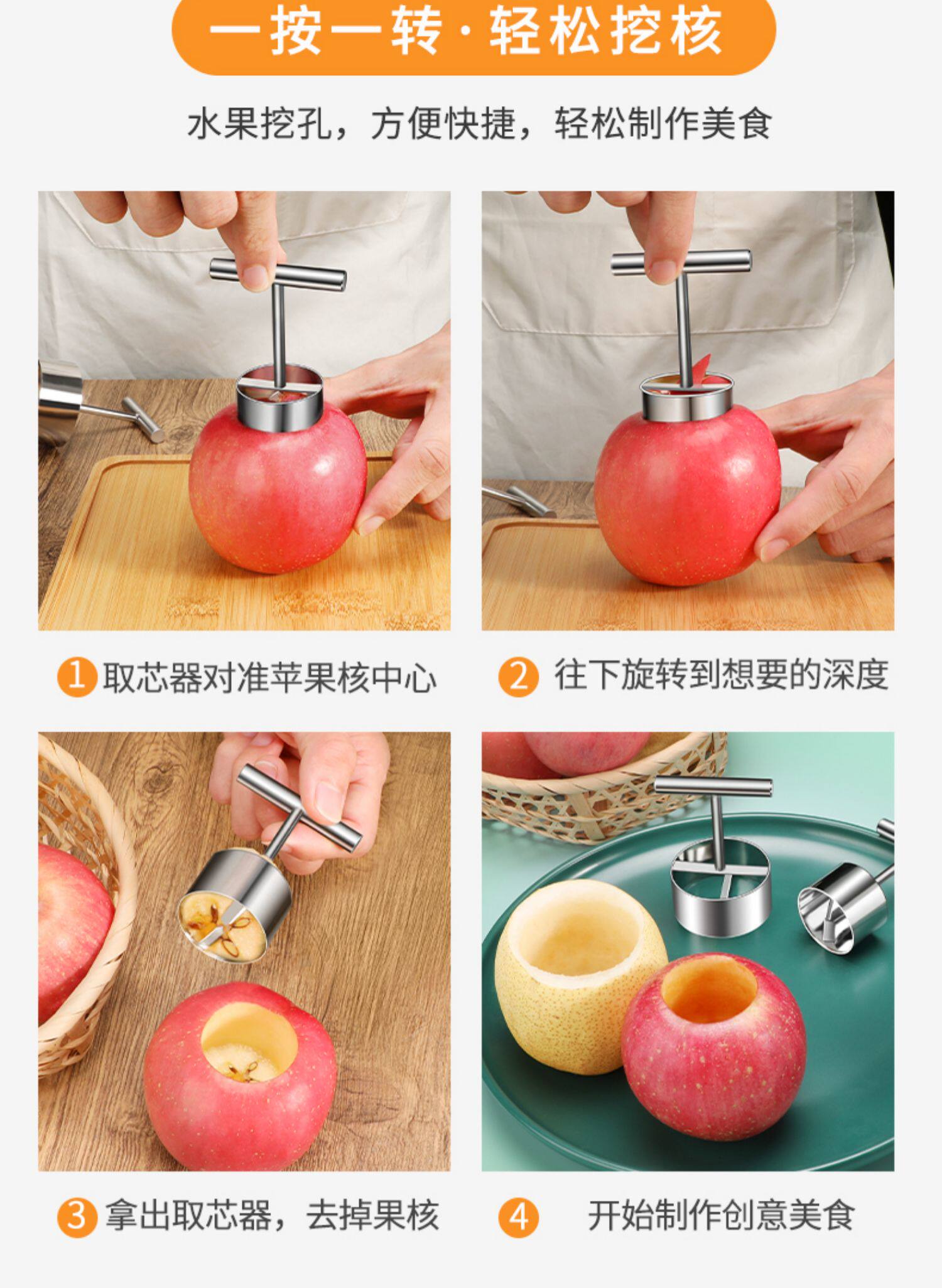 一按一转·轻松挖核

水果挖孔，方便快捷，轻松制作美食

1 取芯器对准苹果核中心

2 往下旋转到想要的深度

3 拿出取芯器，去掉果核

4 开始制作创意美食