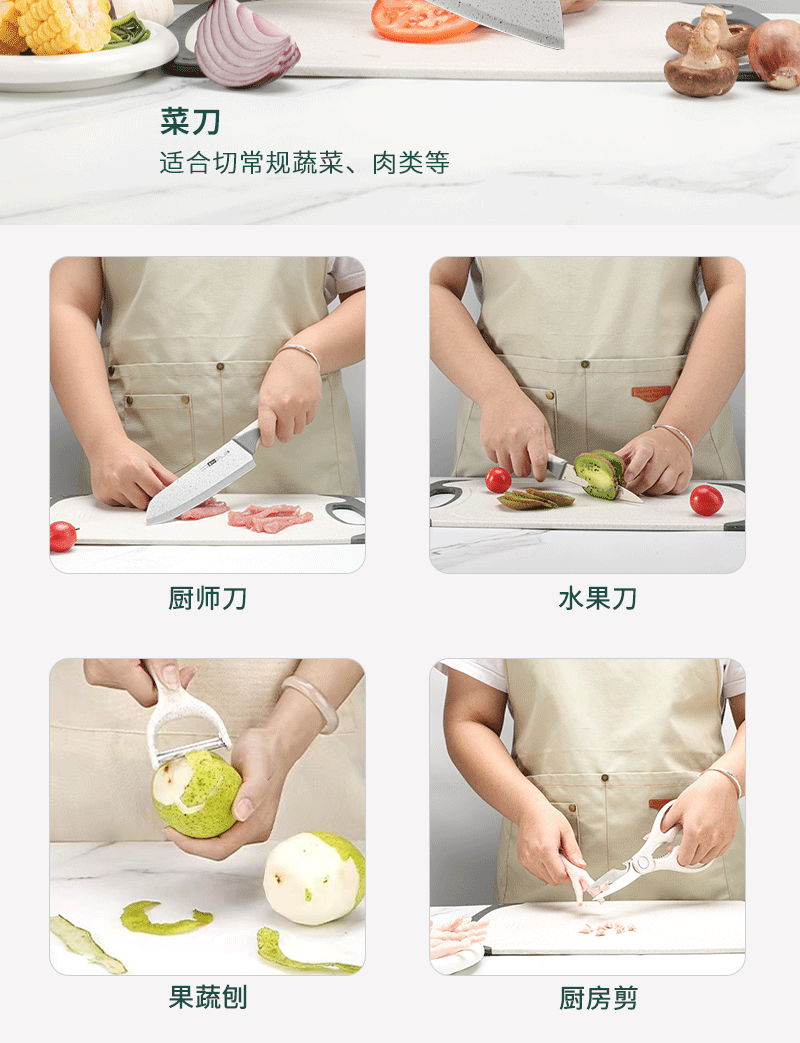 菜刀
适合切常规蔬菜、肉类等

厨师刀

水果刀

果蔬刨

厨房剪