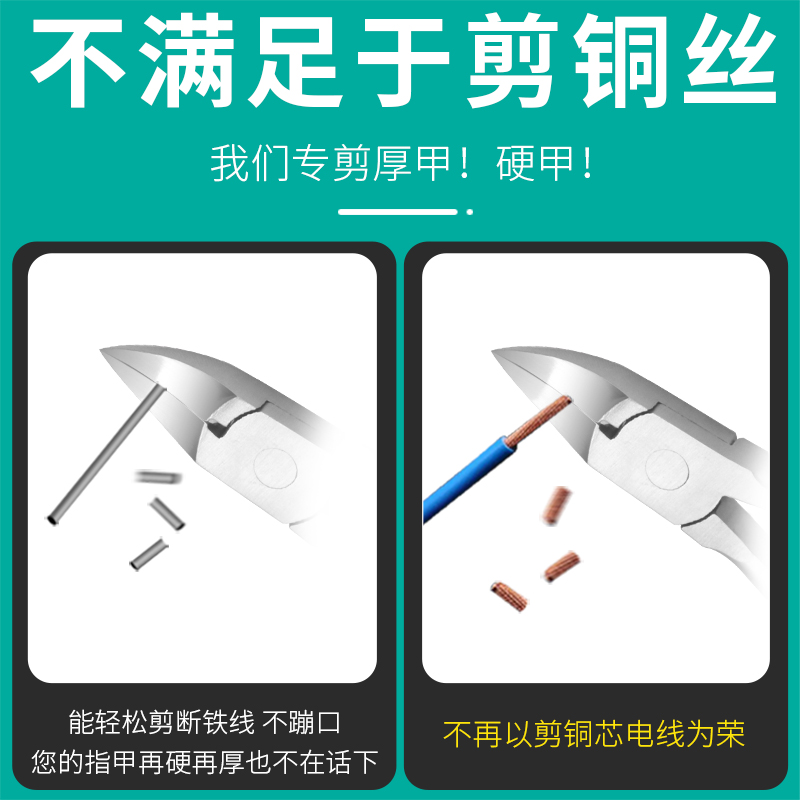 不满足于剪铜丝

我们专剪厚甲！硬甲！

能轻松剪断铁线 不蹦口
您的指甲再硬再厚也不在话下

不再以剪铜芯电线为荣