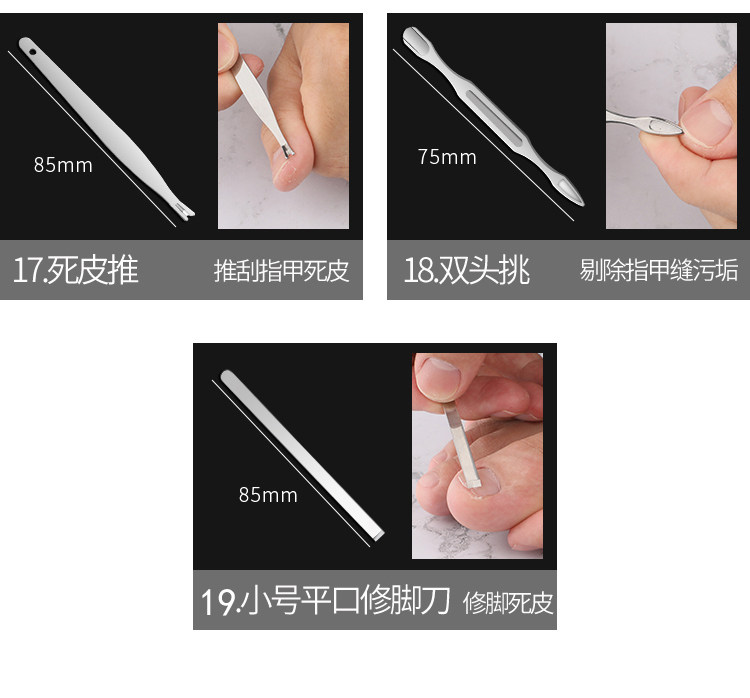 85mm

17.死皮推 推刮指甲死皮

75mm

18.双头挑 剔除指甲缝污垢

85mm

19.小号平口修脚刀 修脚死皮