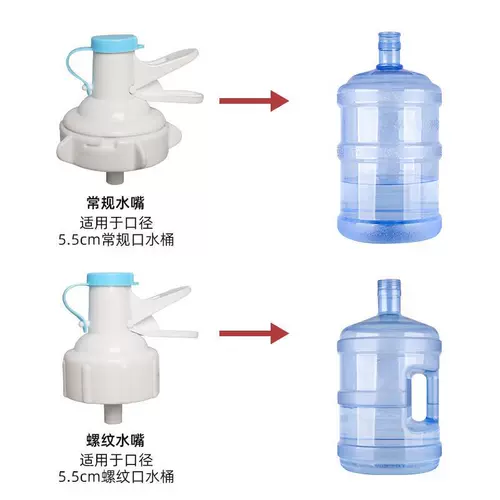 常规水嘴
适用于口径
5.5cm常规口水桶

螺纹水嘴
适用于口径
5.5cm螺纹口水桶