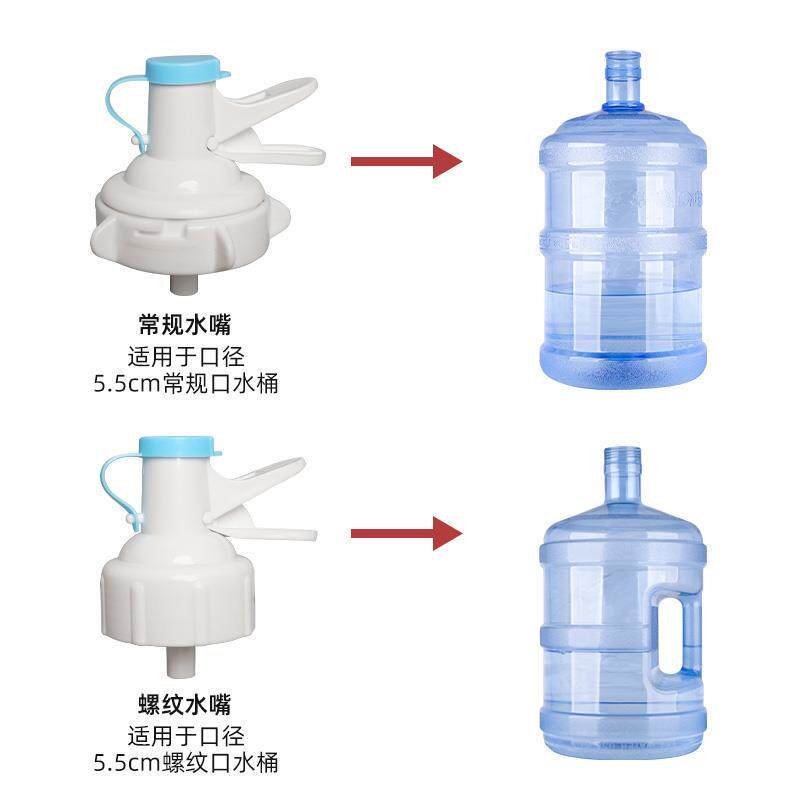 常规水嘴
适用于口径
5.5cm常规口水桶

螺纹水嘴
适用于口径
5.5cm螺纹口水桶