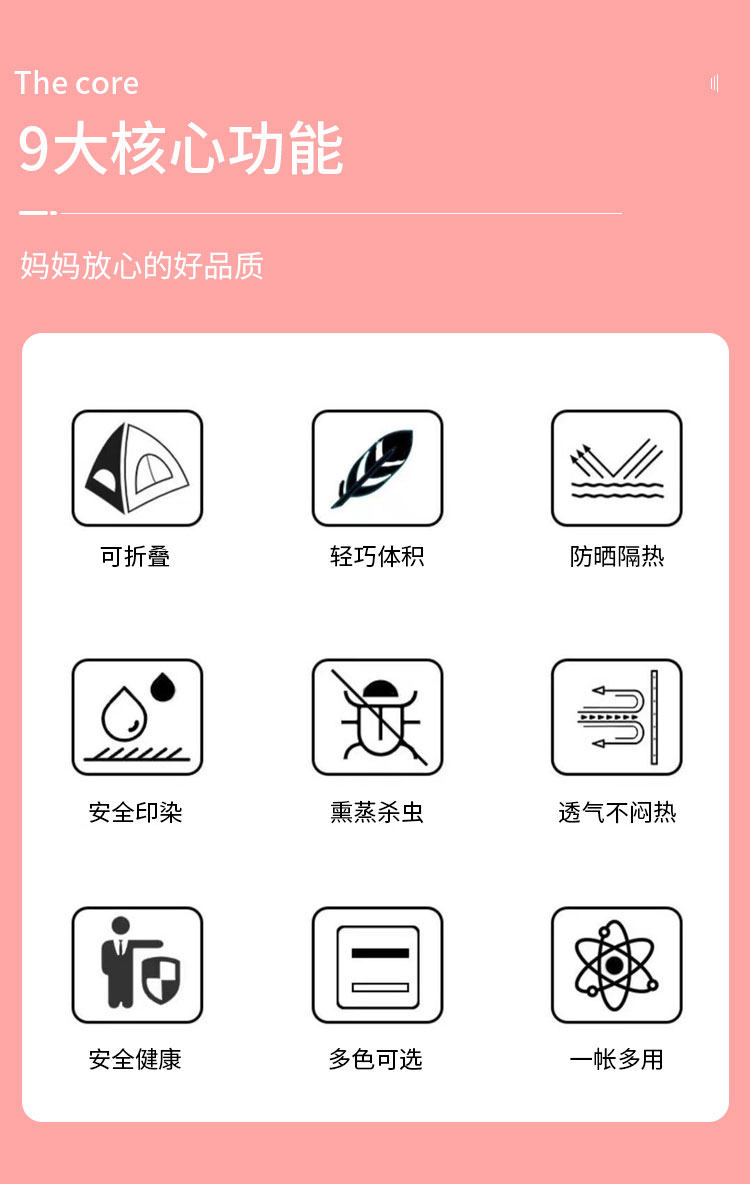 The core

9大核心功能

妈妈放心的好品质

可折叠

轻巧体积

防晒隔热

安全印染

熏蒸杀虫

透气不闷热

安全健康

多色可选

一帐多用