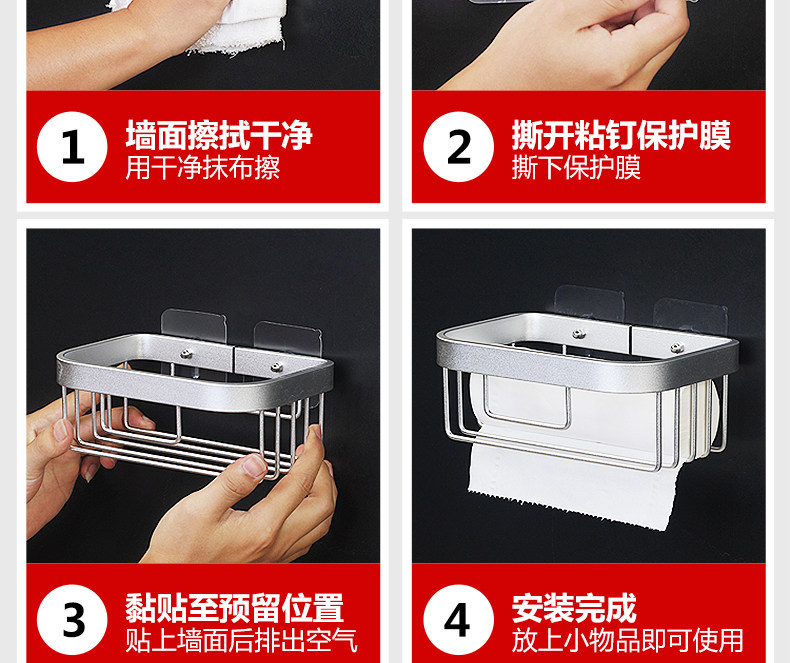 1
墙面擦拭干净
用干净抹布擦

2
撕开粘钉保护膜
撕下保护膜

3
黏贴至预留位置
贴上墙面后排出空气

4
安装完成
放上小物品即可使用