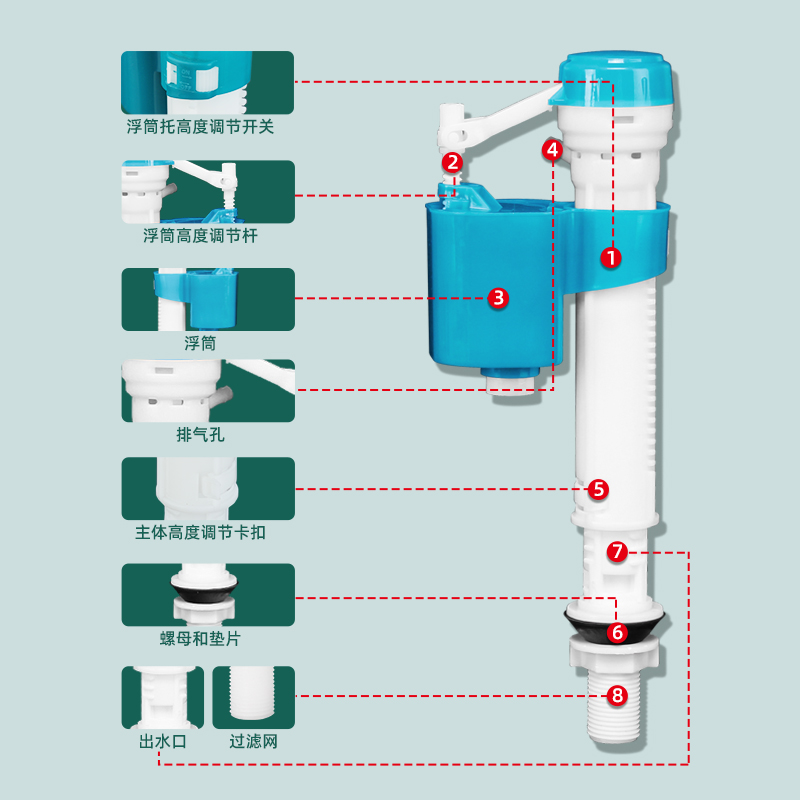 浮筒托高度调节开关

浮筒高度调节杆

浮筒

排气孔

主体高度调节卡扣

螺母和垫片

出水口

过滤网

1
2
3
4
5
6
7
8