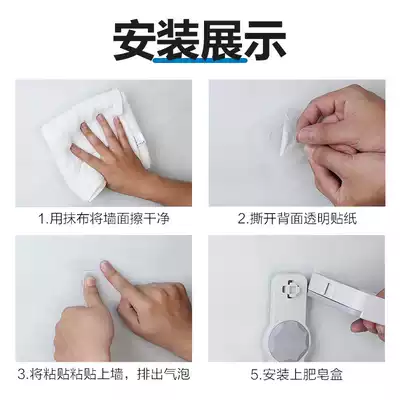 安装展示

1.用抹布将墙面擦干净

2.撕开背面透明贴纸

3.将粘贴粘贴上墙，排出气泡

5.安装上肥皂盒