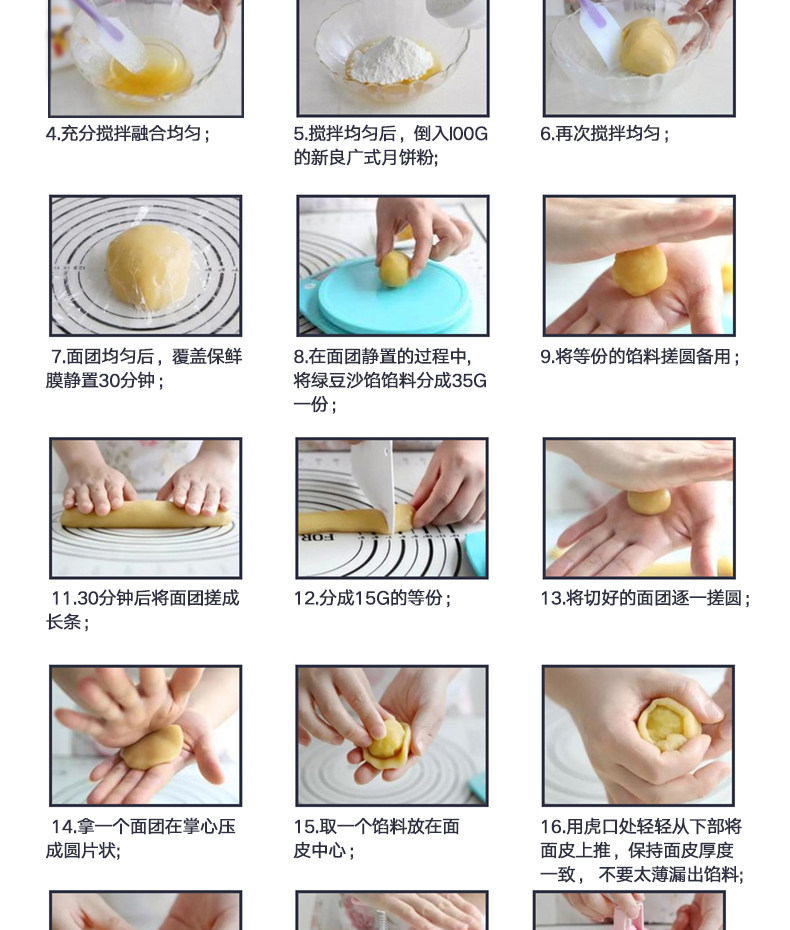 4.充分搅拌融合均匀；

5.搅拌均匀后，倒入l00G的新良广式月饼粉;

6.再次搅拌均匀；

7.面团均匀后，覆盖保鲜膜静置30分钟；

8.在面团静置的过程中,将绿豆沙馅馅料分成35G一份；

9.将等份的馅料搓圆备用；

FOR

11.30分钟后将面团搓成长条；

12.分成15G的等份；

13.将切好的面团逐一搓圆；

14.拿一个面团在掌心压成圆片状;

15.取一个馅料放在面皮中心；

16.用虎口处轻轻从下部将面皮上推，保持面皮厚度一致， 不要太薄漏出馅料;